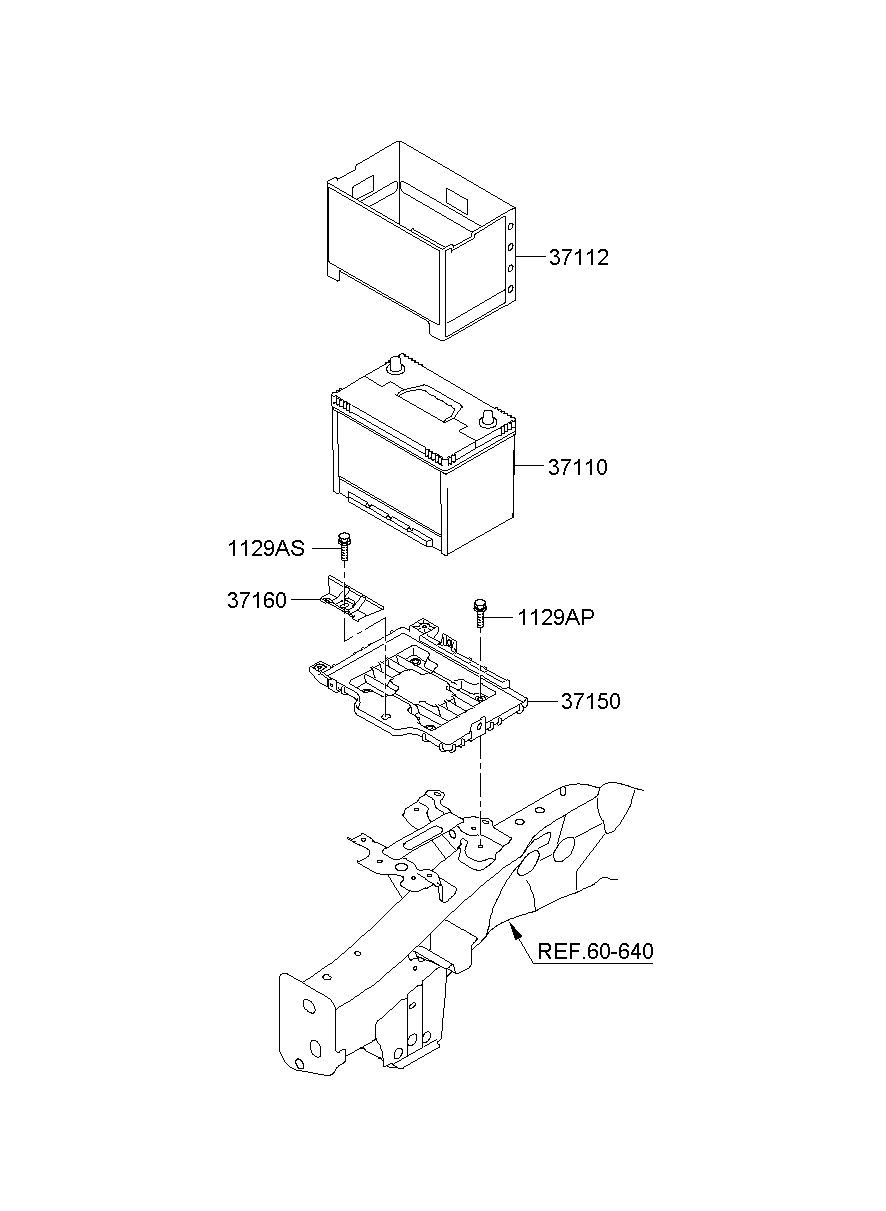 37112

37110

1129AS

37160

1129AP

37150

REF.60-640