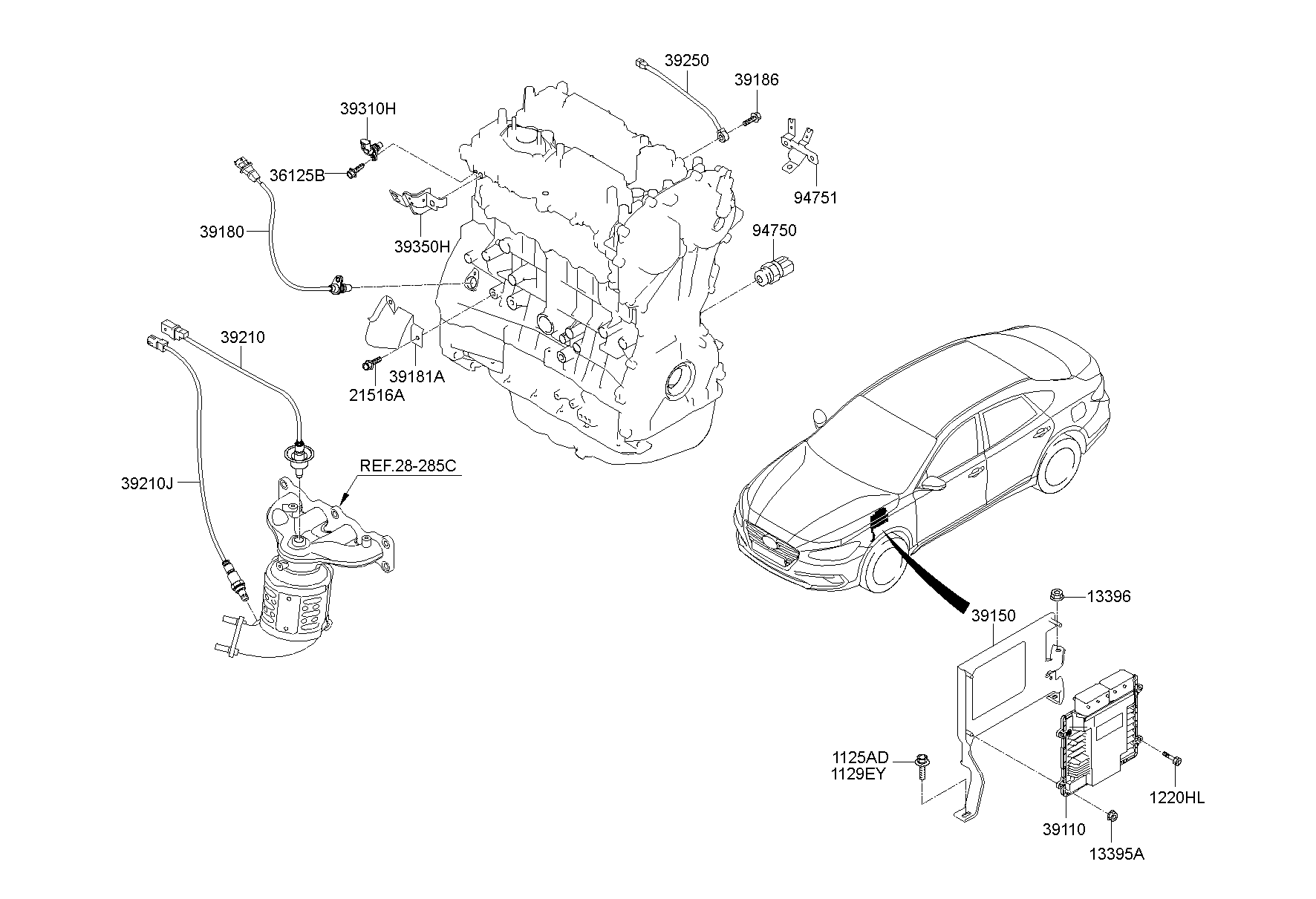 39250
39186
39310H
36125B
94751
39180
39350H
94750
39210
39181A
21516A
REF.28-285C
39210J
13396
39150
1125AD
1129EY
1220HL
39110
13395A