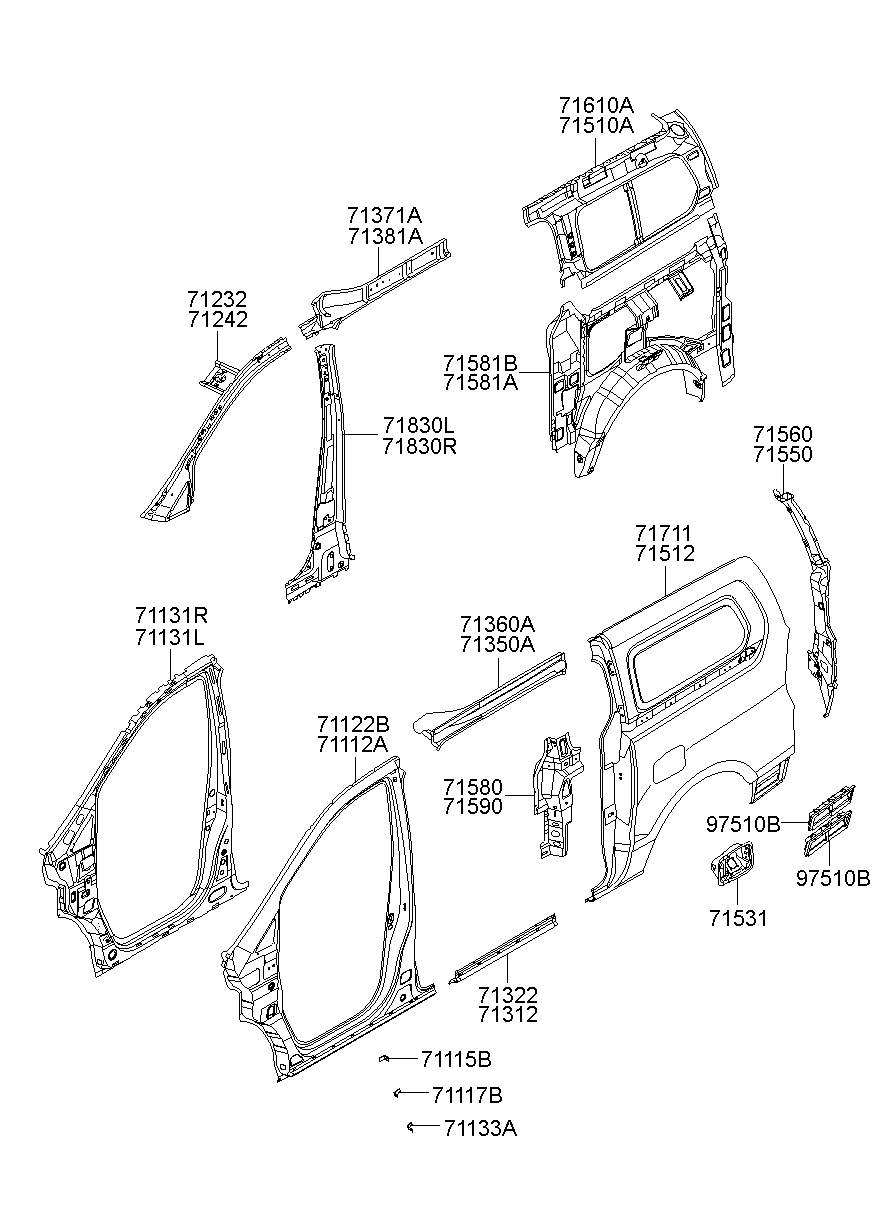 71610A
71510A

71371A
71381A

71232
71242

71581B
71581A

71830L
71830R

71560
71550

71711
71512

71131R
71131L

71360A
71350A

71122B
71112A

71580
71590

97510B

97510B

71531

71322
71312

71115B

71117B

71133A