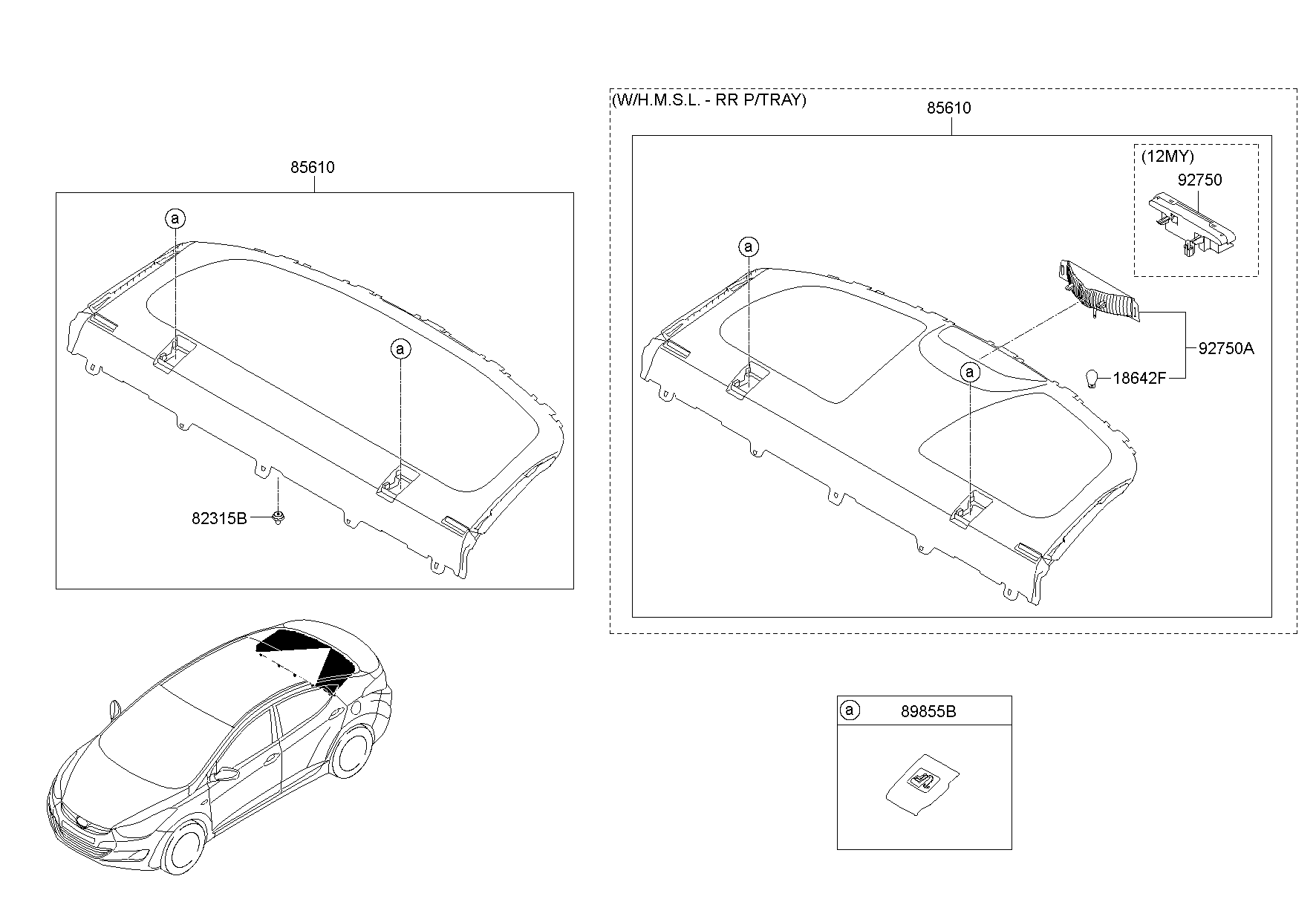 85610

a

a

82315B

(W/H.M.S.L. - RR P/TRAY)

85610

(12MY)

92750

a

a

92750A

18642F

a 89855B