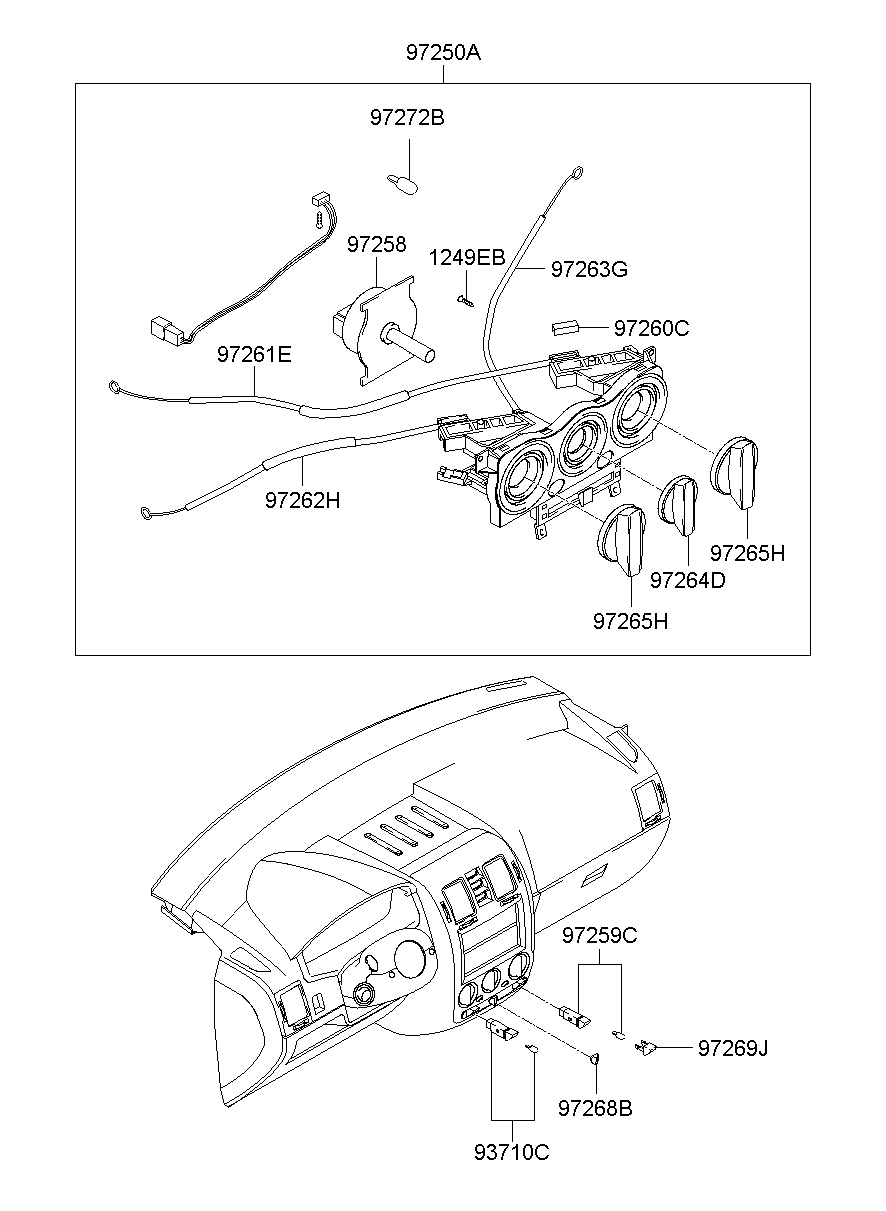 97250A

97272B

97258

1249EB

97263G

97260C

97261E

97262H

97265H

97264D

97265H

97259C

97269J

97268B

93710C