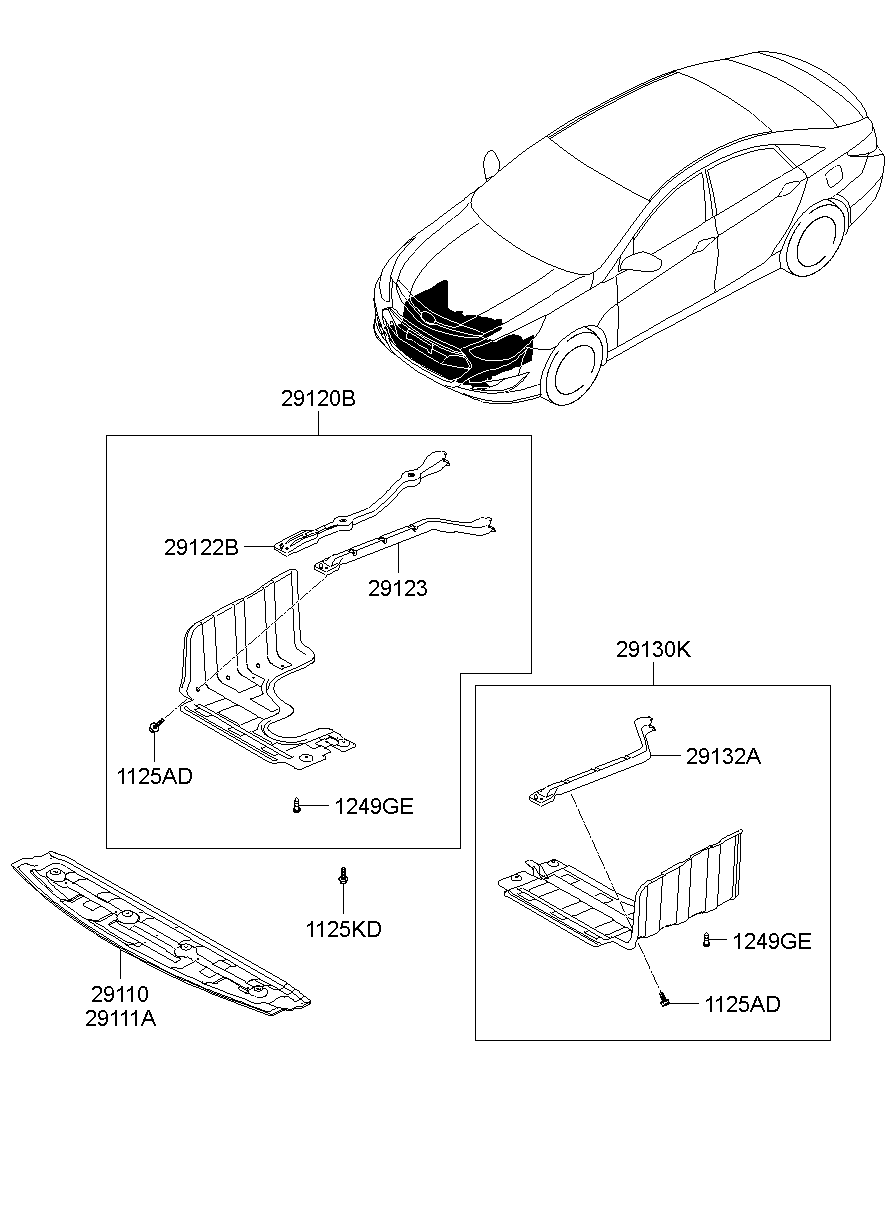 29120B
29122B
29123
1125AD
1249GE
29130K
29132A
1249GE
1125AD
1125KD
29110
29111A