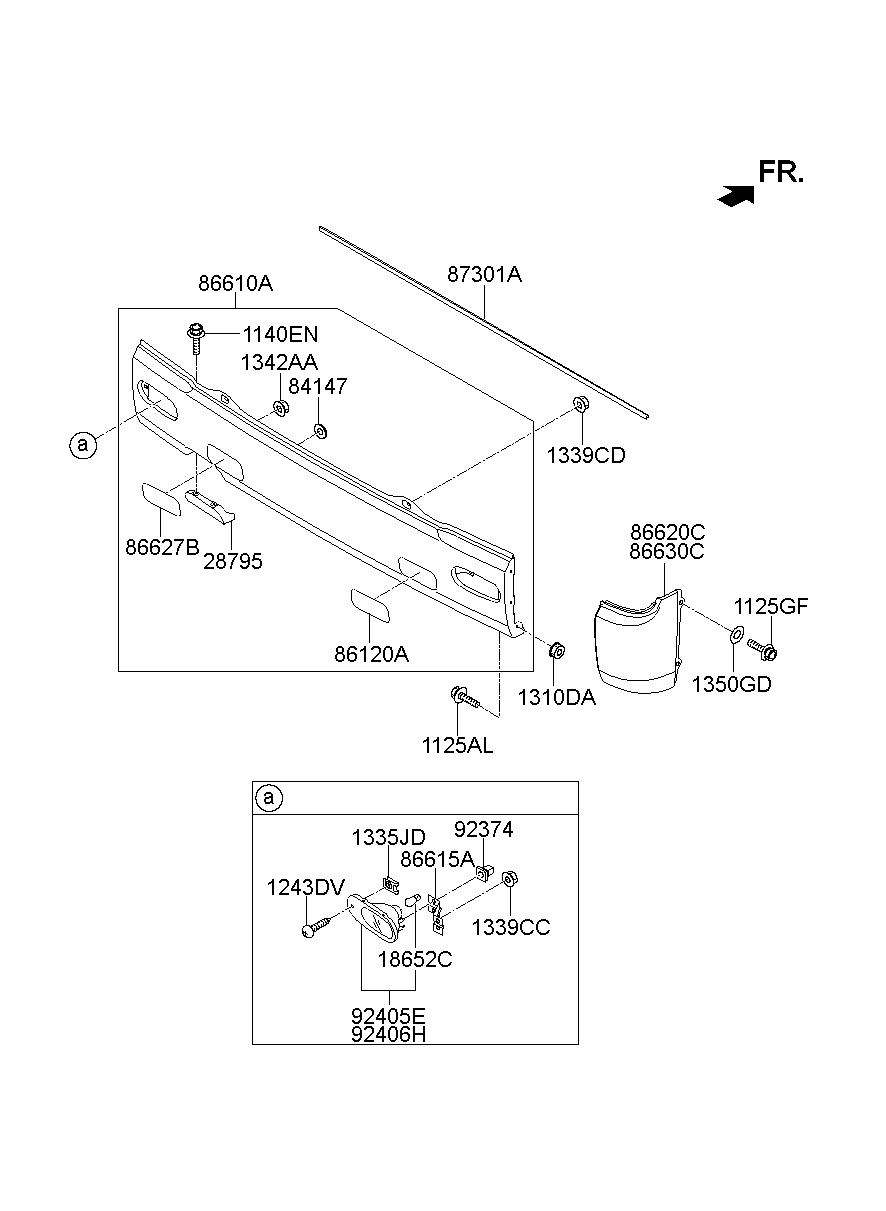 FR.

87301A

86610A

1140EN

1342AA

84147

a

1339CD

86627B

28795

86620C
86630C

1125GF

86120A

1310DA

1350GD

1125AL

a

1335JD

92374

86615A

1243DV

1339CC

18652C

92405E
92406H