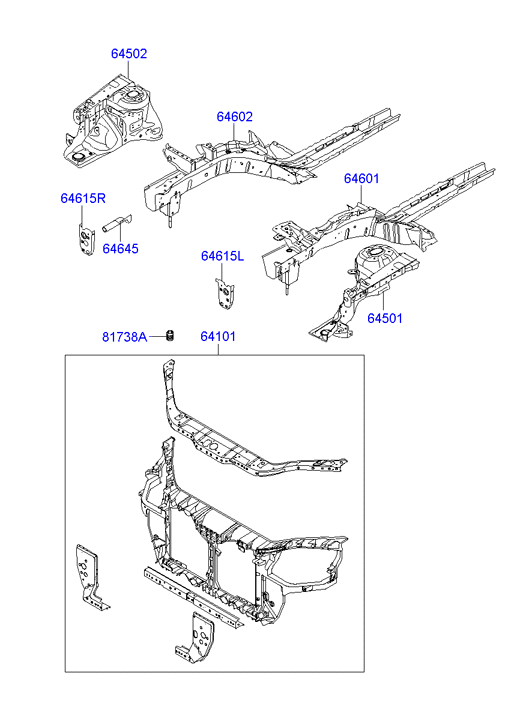 64502
64602
64601
64615R
64645
64615L
64501
81738A
64101