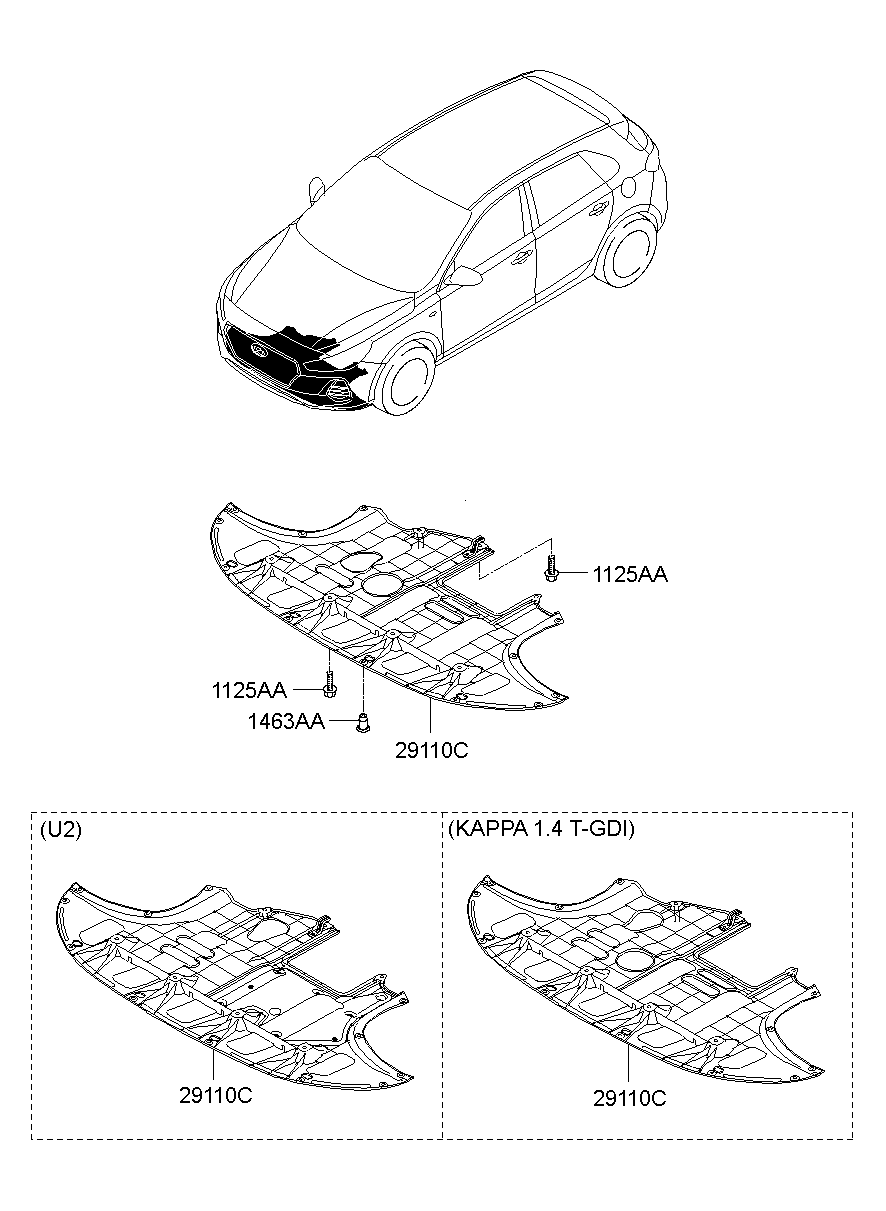 1125AA

1125AA

1463AA

29110C

(U2)

29110C

(KAPPA 1.4 T-GDI)

29110C