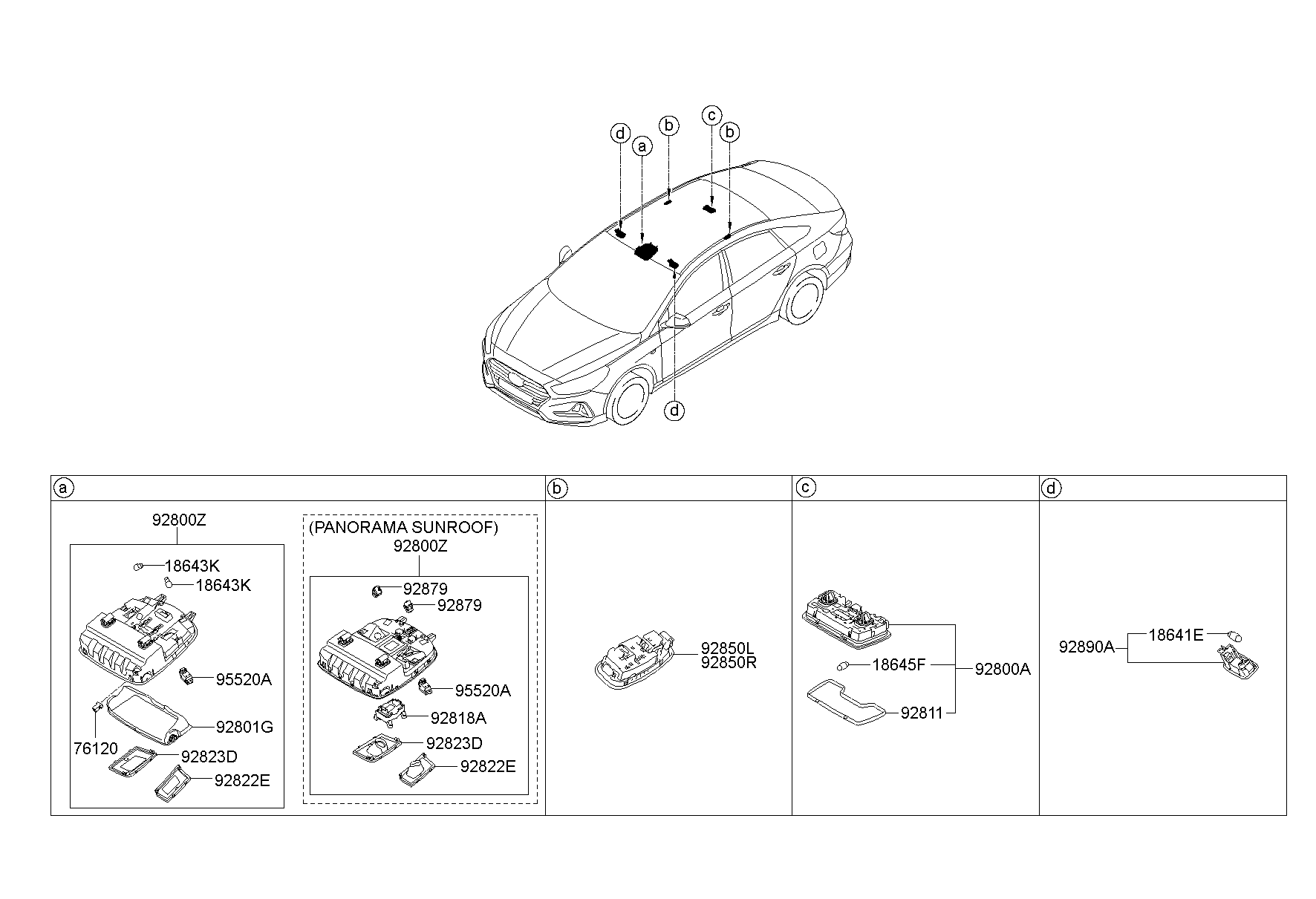 d
a
b
c
b
d

a

92800Z
18643K
18643K
95520A
92801G
76120
92823D
92822E

(PANORAMA SUNROOF)
92800Z
92879
92879
95520A
92818A
92823D
92822E

b

92850L
92850R

c

18645F
92800A
92811

d

92890A
18641E