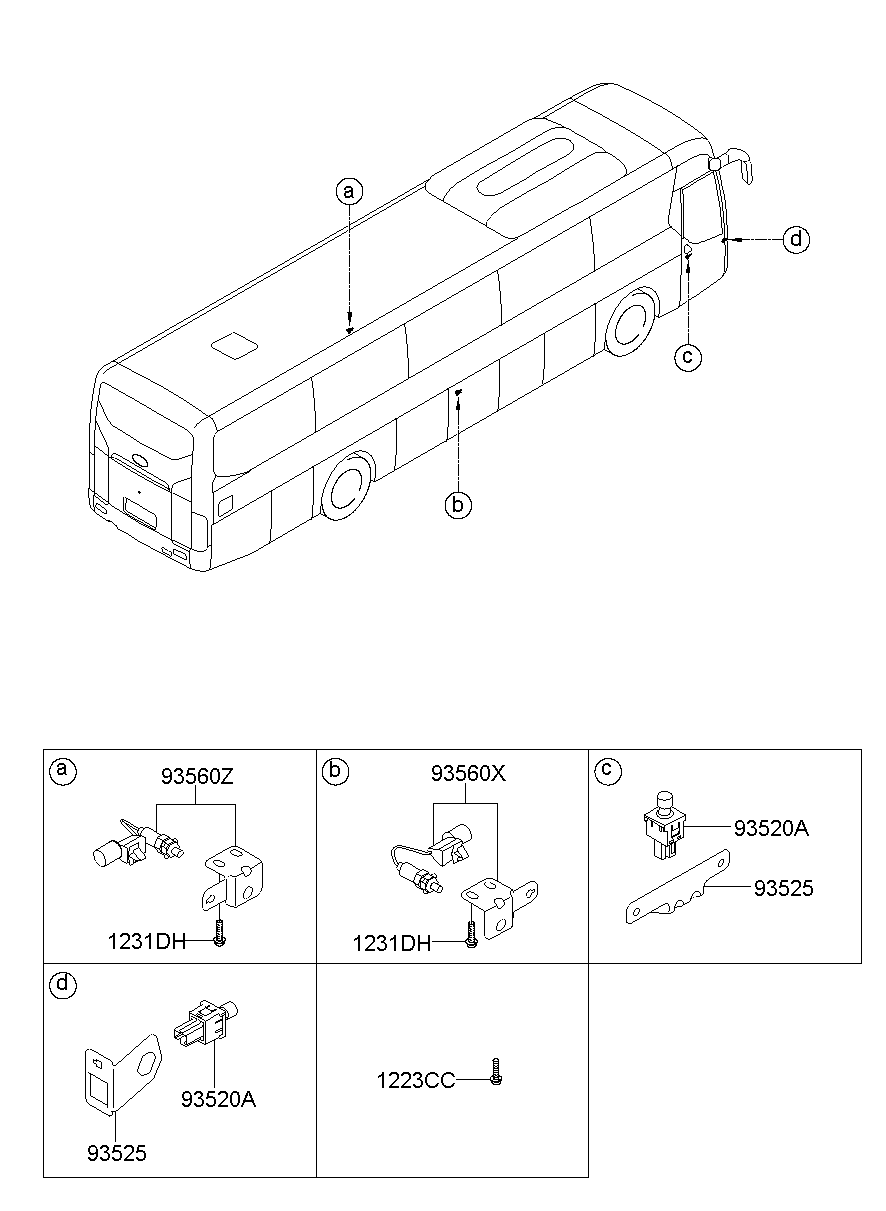 a
d
c
b

a
93560Z
1231DH

b
93560X
1231DH

c
93520A
93525

d
93520A
93525

1223CC