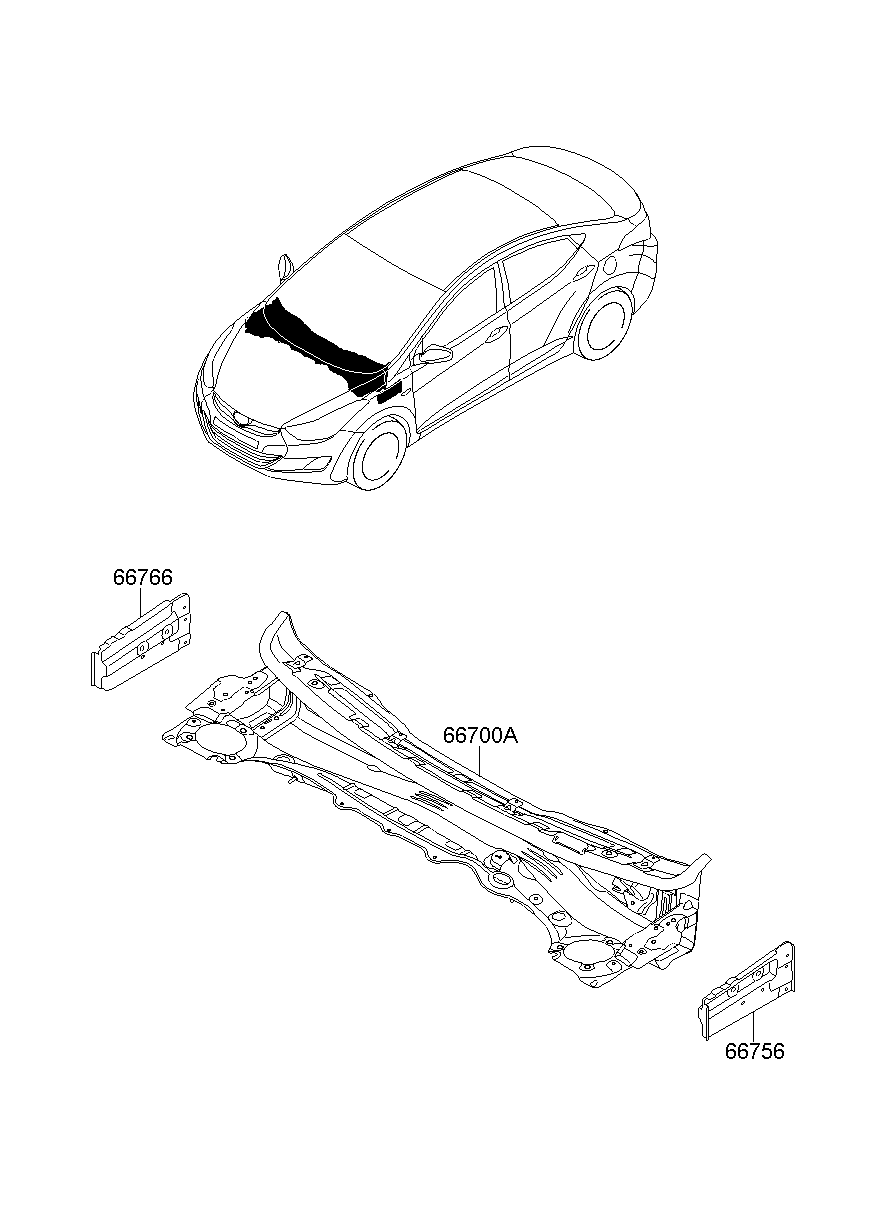 66766

66700A

66756