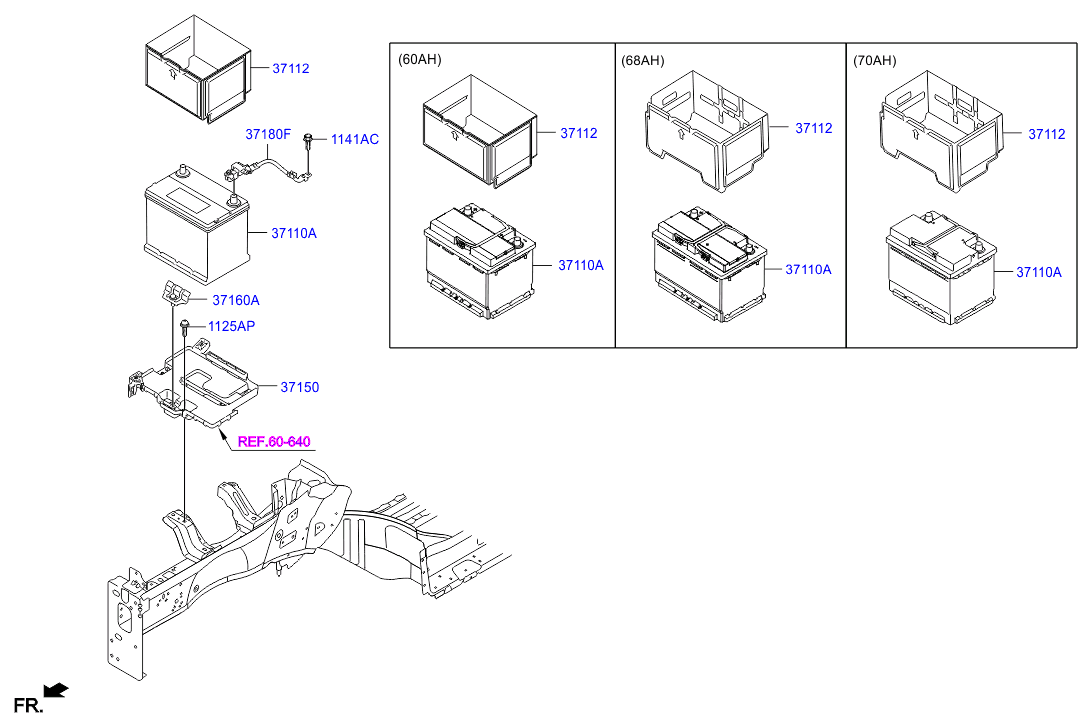 37112

37180F

1141AC

37110A

37160A

1125AP

37150

REF.60-640

FR.

(60AH)

37112

37110A

(68AH)

37112

37110A

(70AH)

37112

37110A