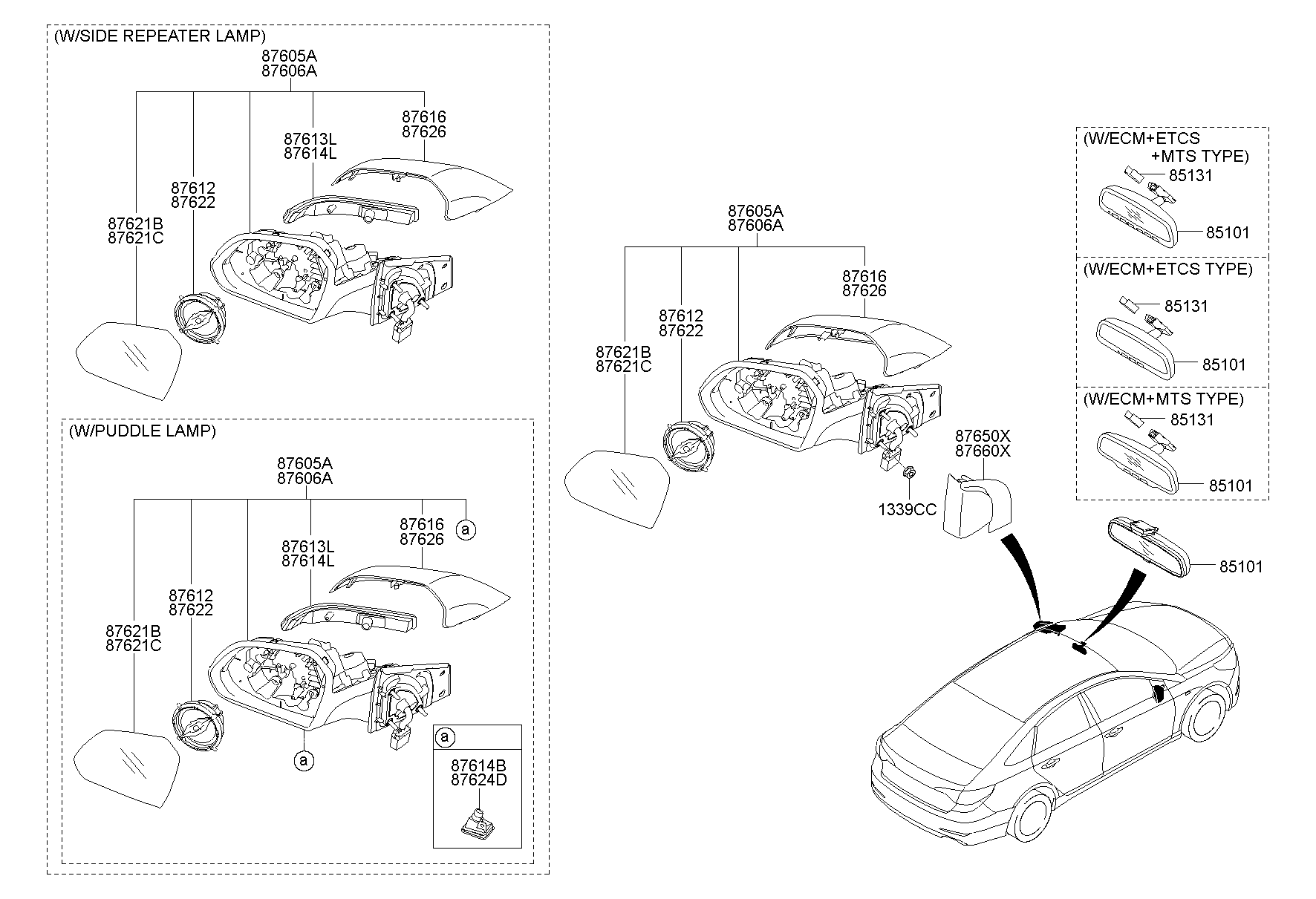 (W/SIDE REPEATER LAMP)
87605A
87606A
87616
87626
87613L
87614L
87612
87622
87621B
87621C

(W/PUDDLE LAMP)
87605A
87606A
87616
87626
a
87613L
87614L
87612
87622
87621B
87621C
a
a
87614B
87624D

87605A
87606A
87616
87626
87612
87622
87621B
87621C
87650X
87660X
1339CC

(W/ECM+ETCS
+MTS TYPE)
85131
85101
(W/ECM+ETCS TYPE)
85131
85101
(W/ECM+MTS TYPE)
85131
85101
85101