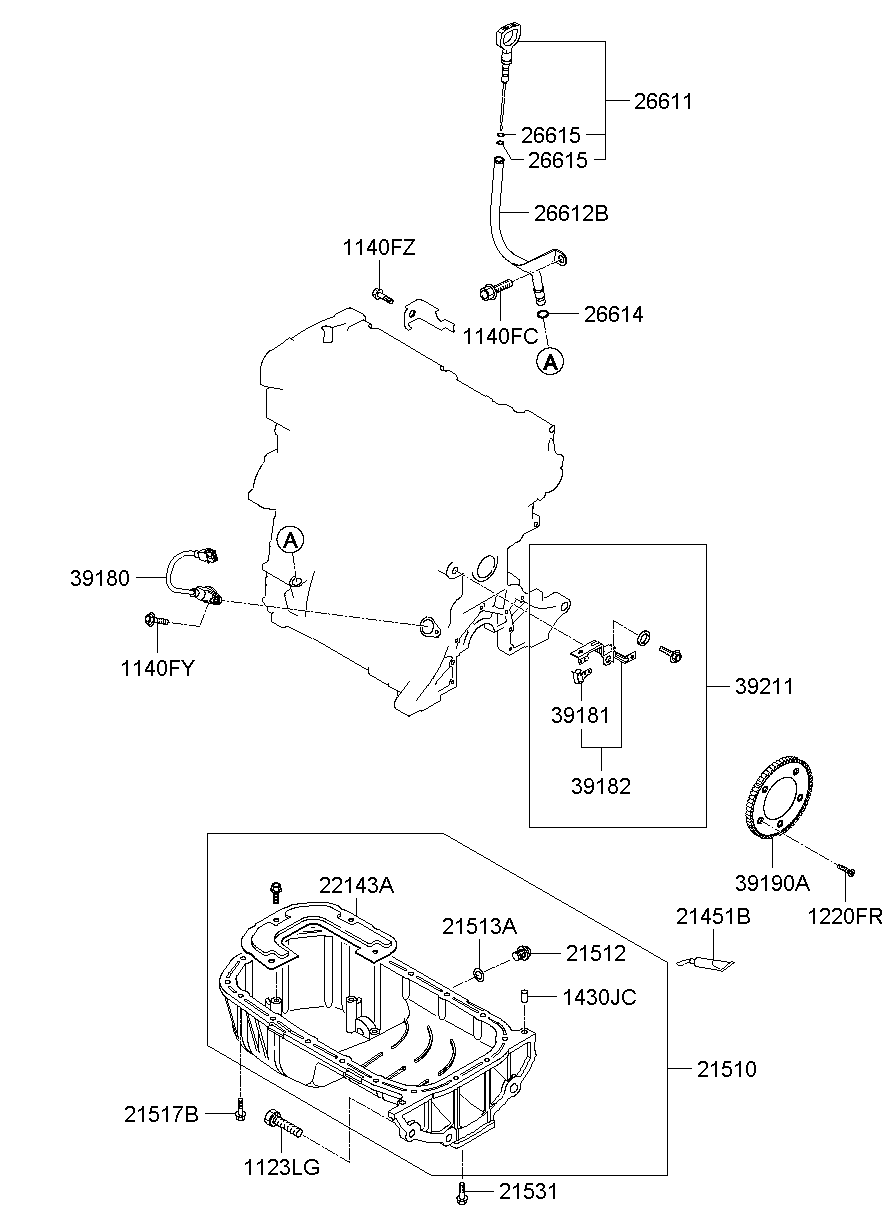 26611
26615
26615
26612B
1140FZ
1140FC
26614
A
A
39180
1140FY
39211
39181
39182
39190A
1220FR
22143A
21513A
21512
21451B
1430JC
21510
21517B
1123LG
21531