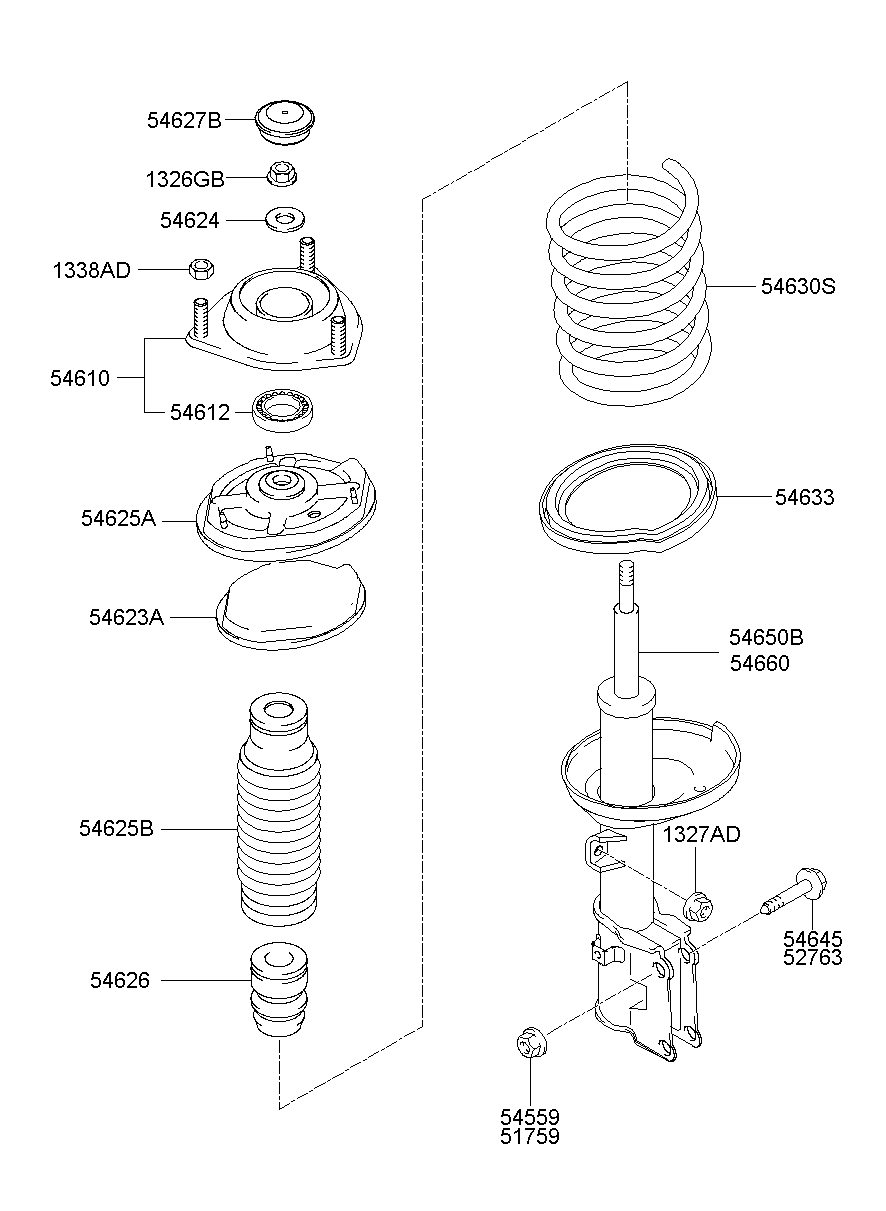 54627B
1326GB
54624
1338AD
54610
54612
54625A
54623A
54625B
54626
54630S
54633
54650B
54660
1327AD
54645
52763
54559
51759