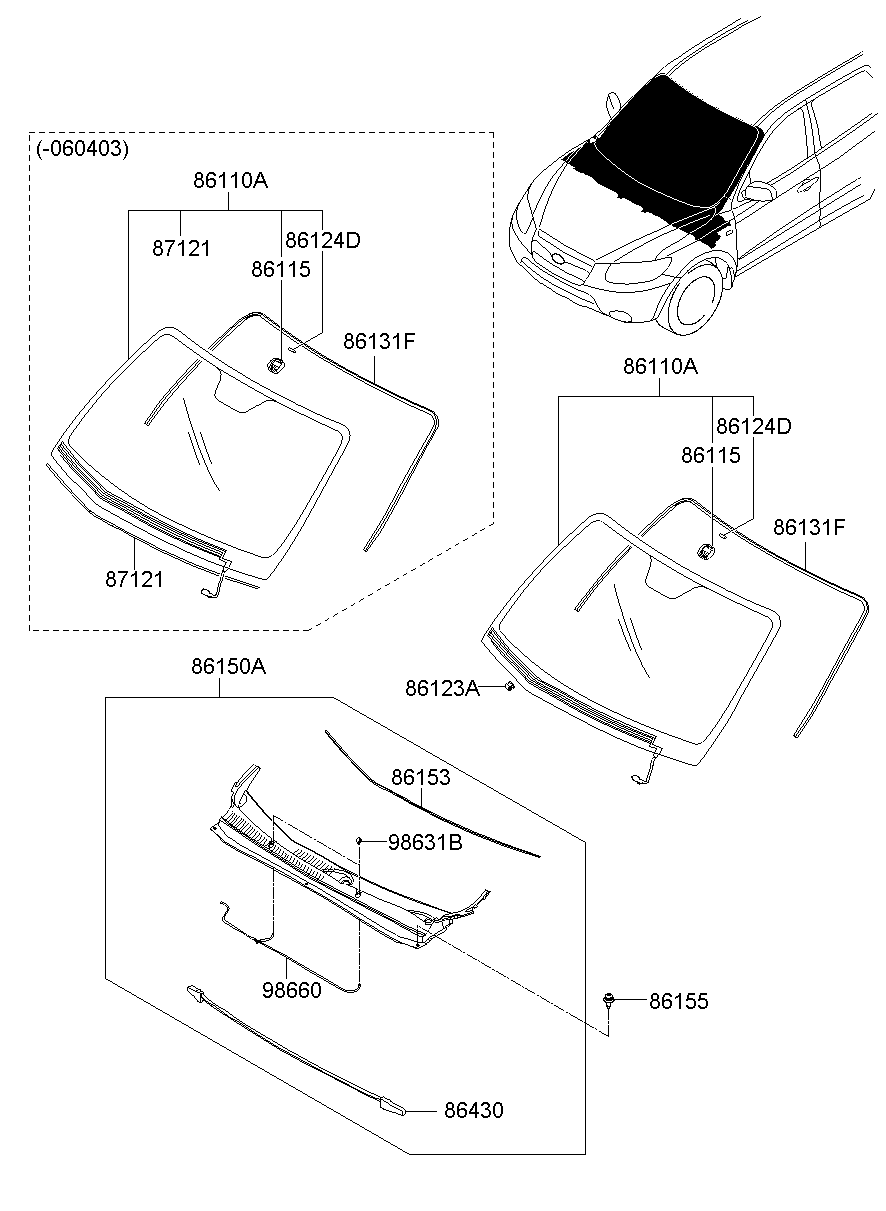 (-060403)
86110A
87121
86124D
86115
86131F
87121

86110A
86124D
86115
86131F
86123A

86150A
86153
98631B
98660
86155
86430