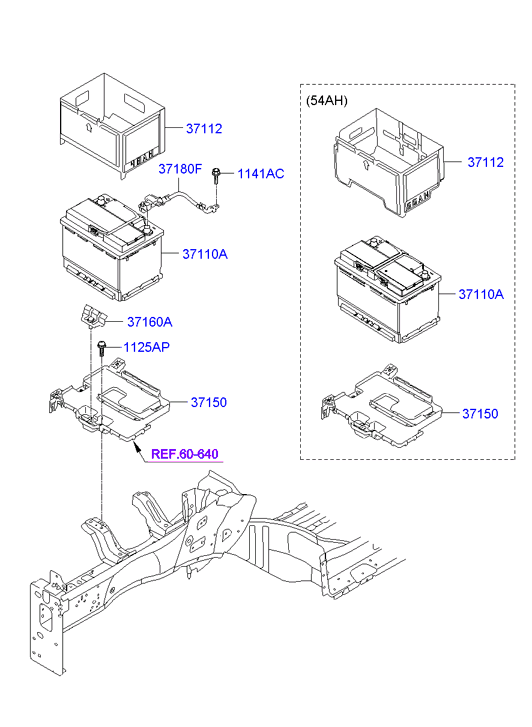 37112
37180F
1141AC
37110A
37160A
1125AP
37150
REF.60-640

(54AH)
37112
37110A
37150