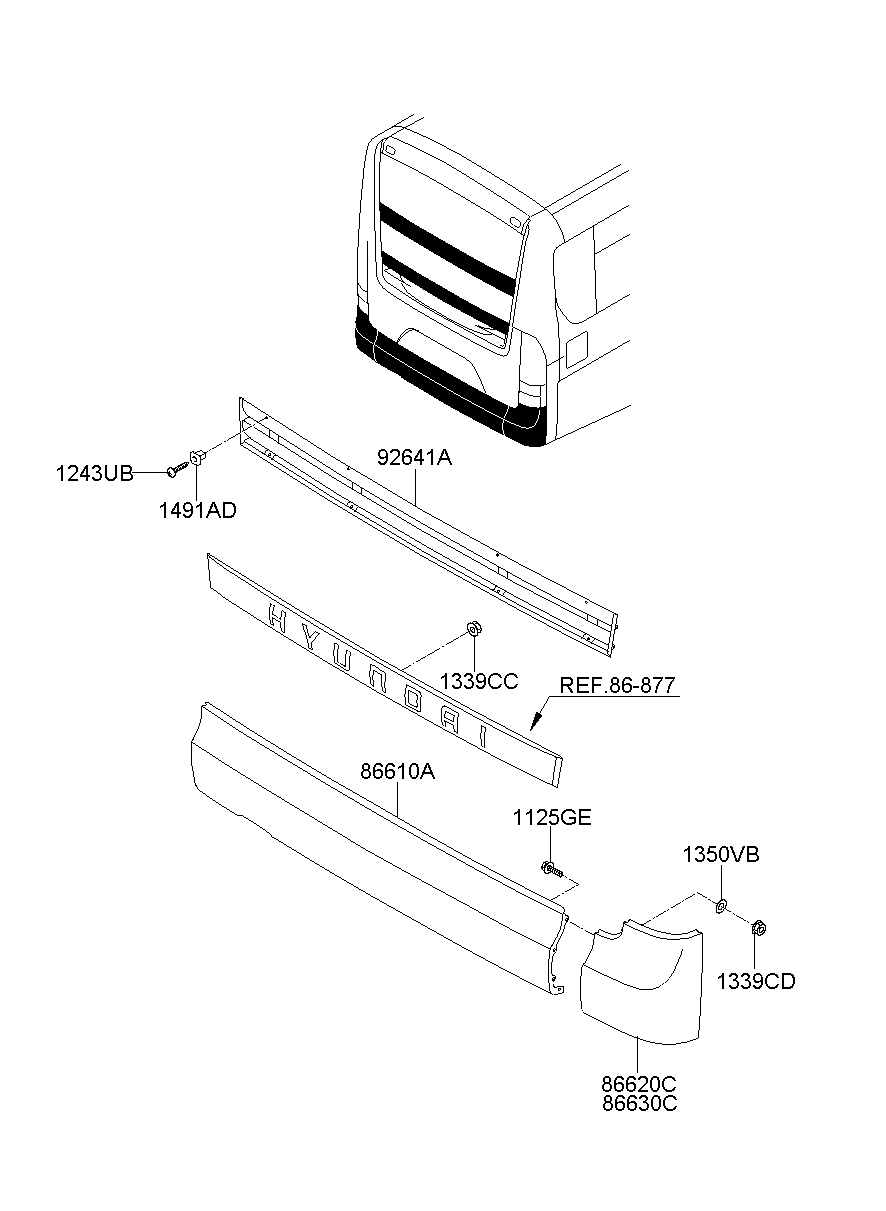 1243UB
1491AD
92641A
HYUNDAI
1339CC
REF.86-877
86610A
1125GE
1350VB
1339CD
86620C
86630C