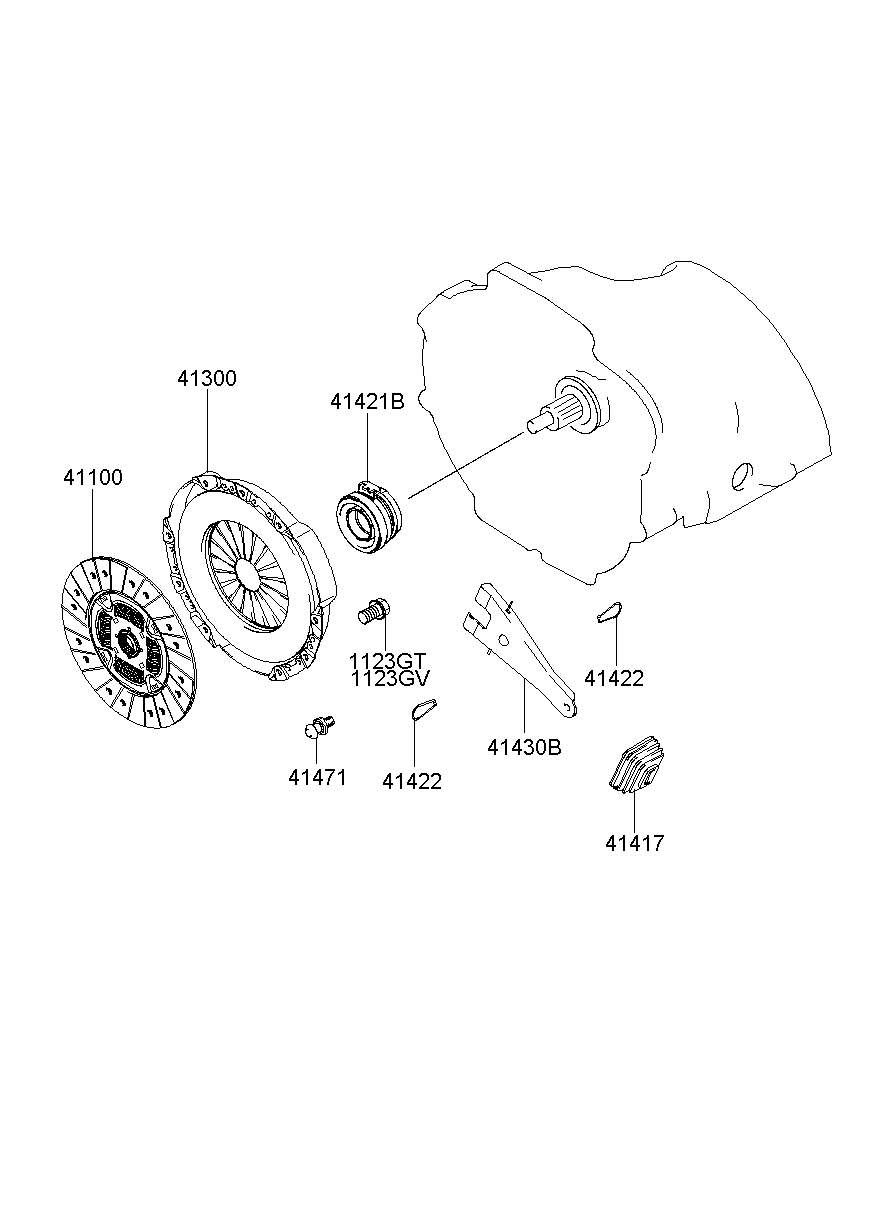 41300
41421B
41100
1123GT
1123GV
41422
41430B
41471
41422
41417