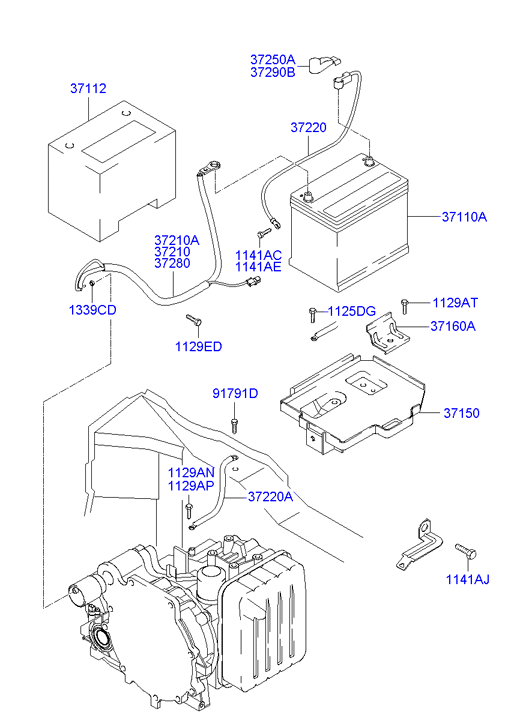 37250A
37290B

37112

37220

37110A

37210A
37210
37280

1141AC
1141AE

1339CD

1129ED

1125DG

1129AT

37160A

91791D

37150

1129AN
1129AP

37220A

1141AJ