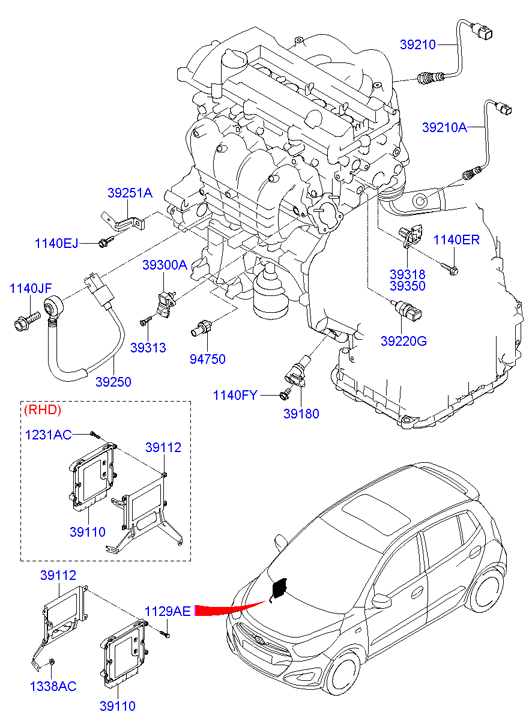 39210

39210A

39251A

1140EJ

1140ER

39300A

39318
39350

1140JF

39313

94750

39220G

39250

1140FY

39180

(RHD)

1231AC

39112

39110

39112

1129AE

1338AC

39110