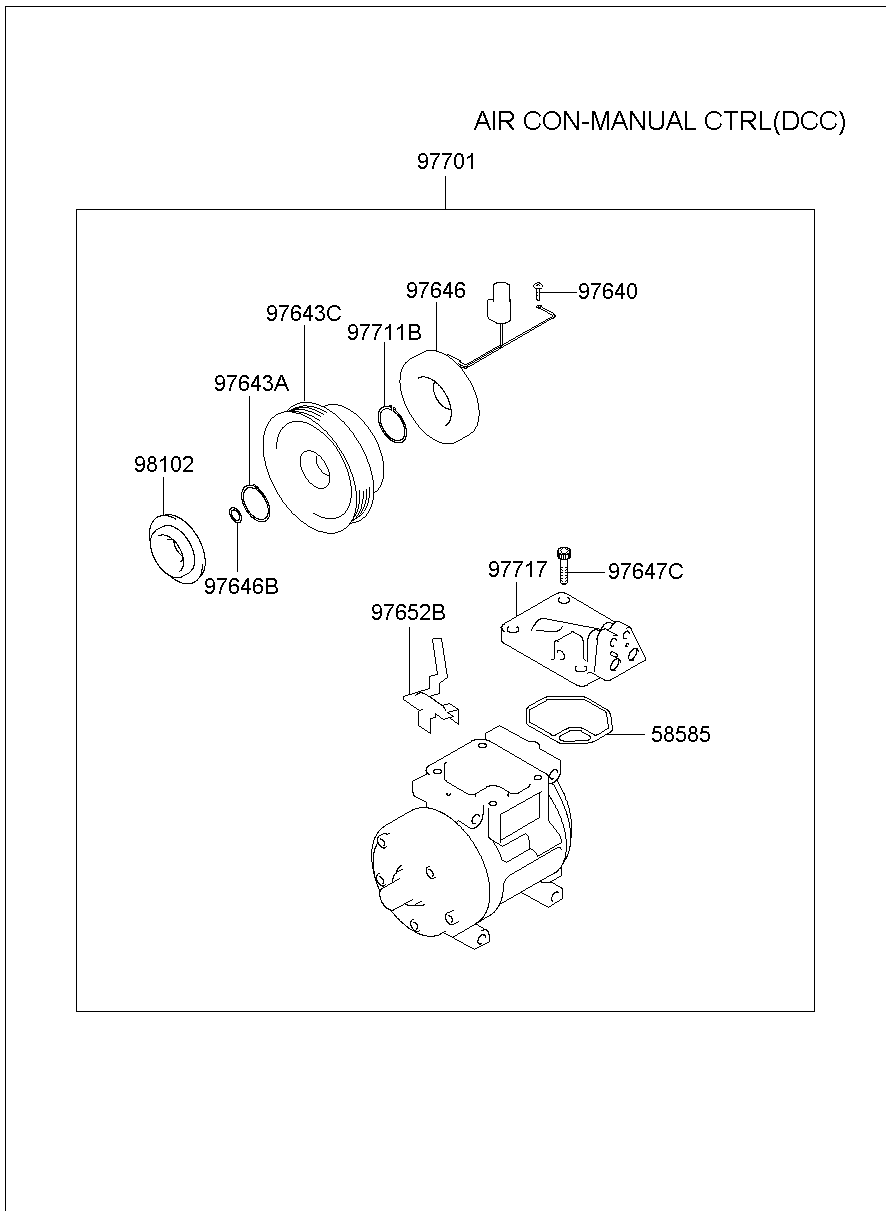 AIR CON-MANUAL CTRL(DCC)

97701

97646
97640
97643C
97711B
97643A
98102
97646B
97717
97647C
97652B
58585