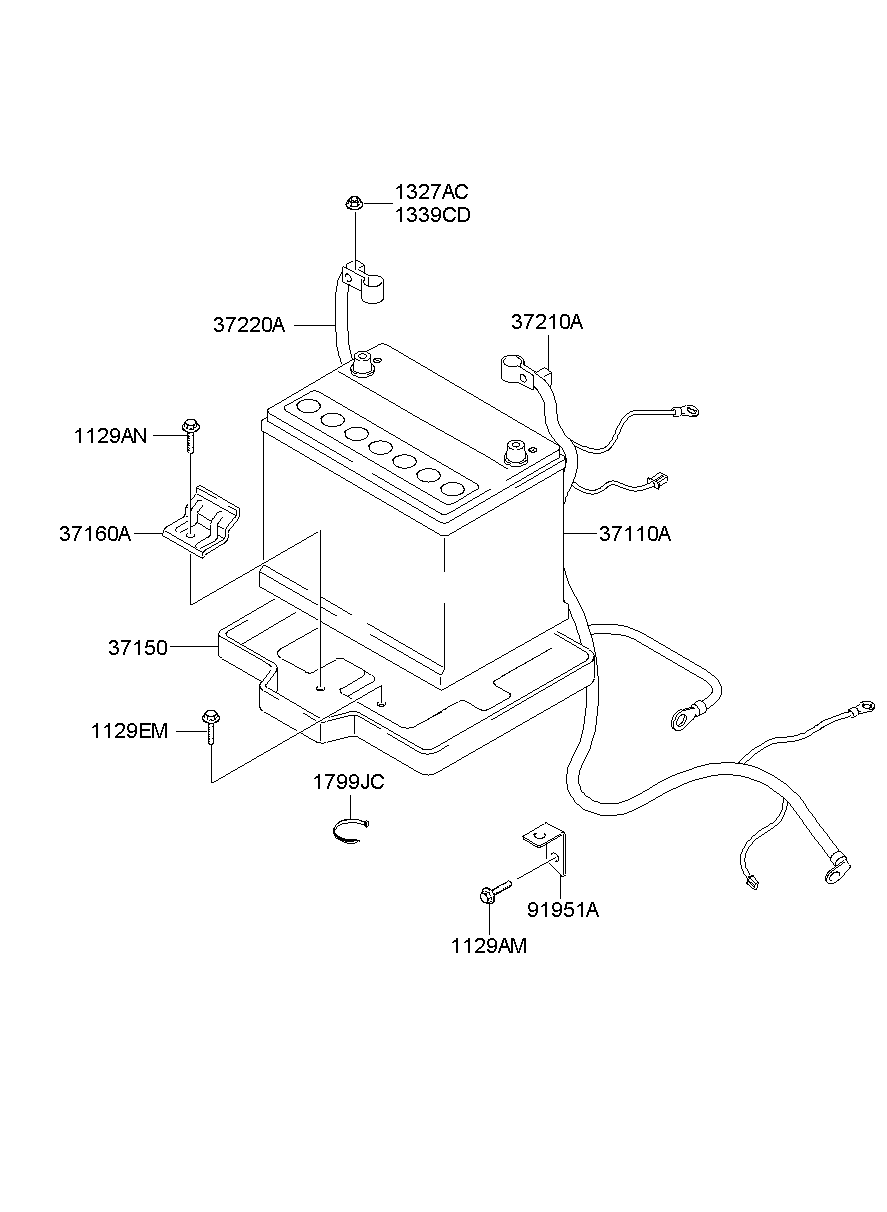 1327AC
1339CD
37220A
37210A
1129AN
37160A
37110A
37150
1129EM
1799JC
91951A
1129AM