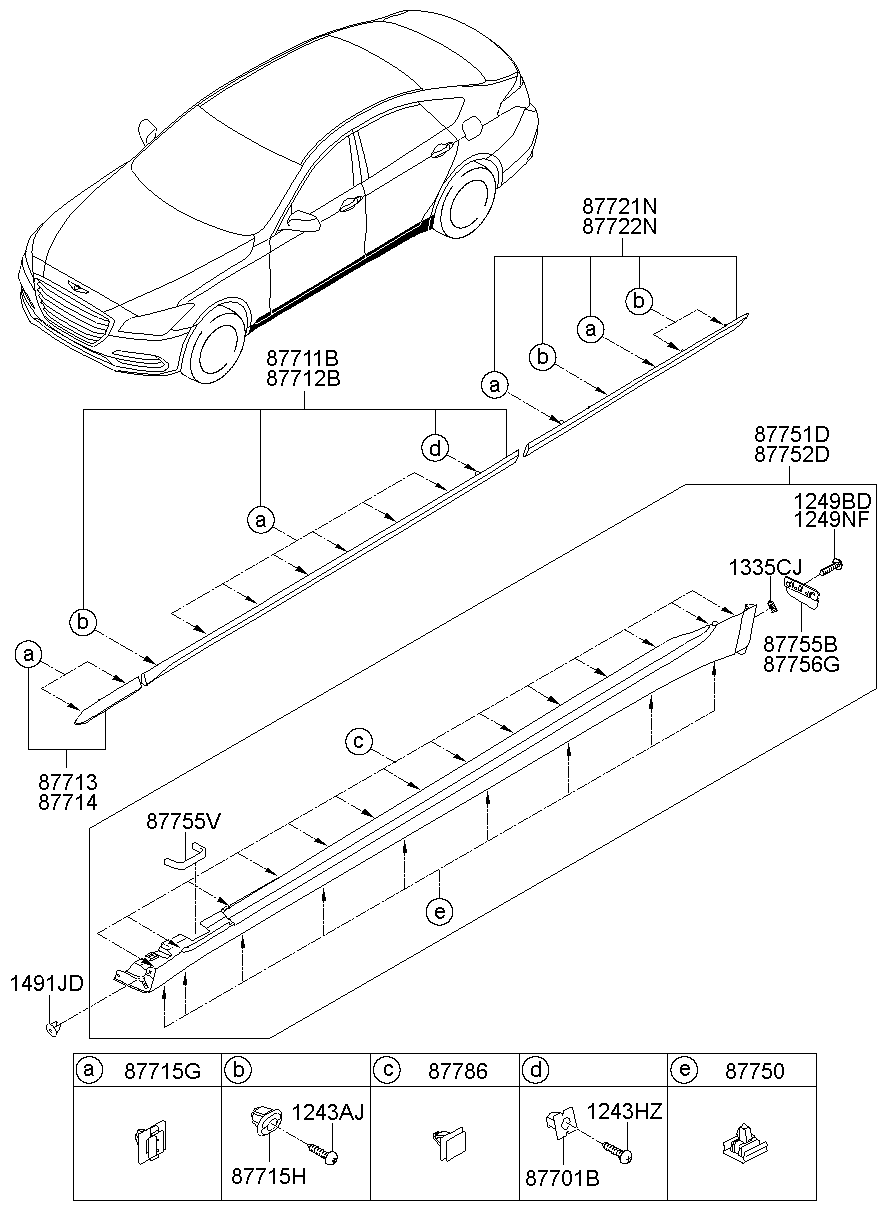 87721N
87722N

b
a
b
a

87711B
87712B

d
a
b
a

87713
87714

87751D
87752D

1249BD
1249NF

1335CJ

87755B
87756G

c

87755V

e

1491JD

| a 87715G | b | c 87786 | d | e 87750 |
|---|---|---|---|---|
| | 1243AJ 87715H | | 1243HZ 87701B | |