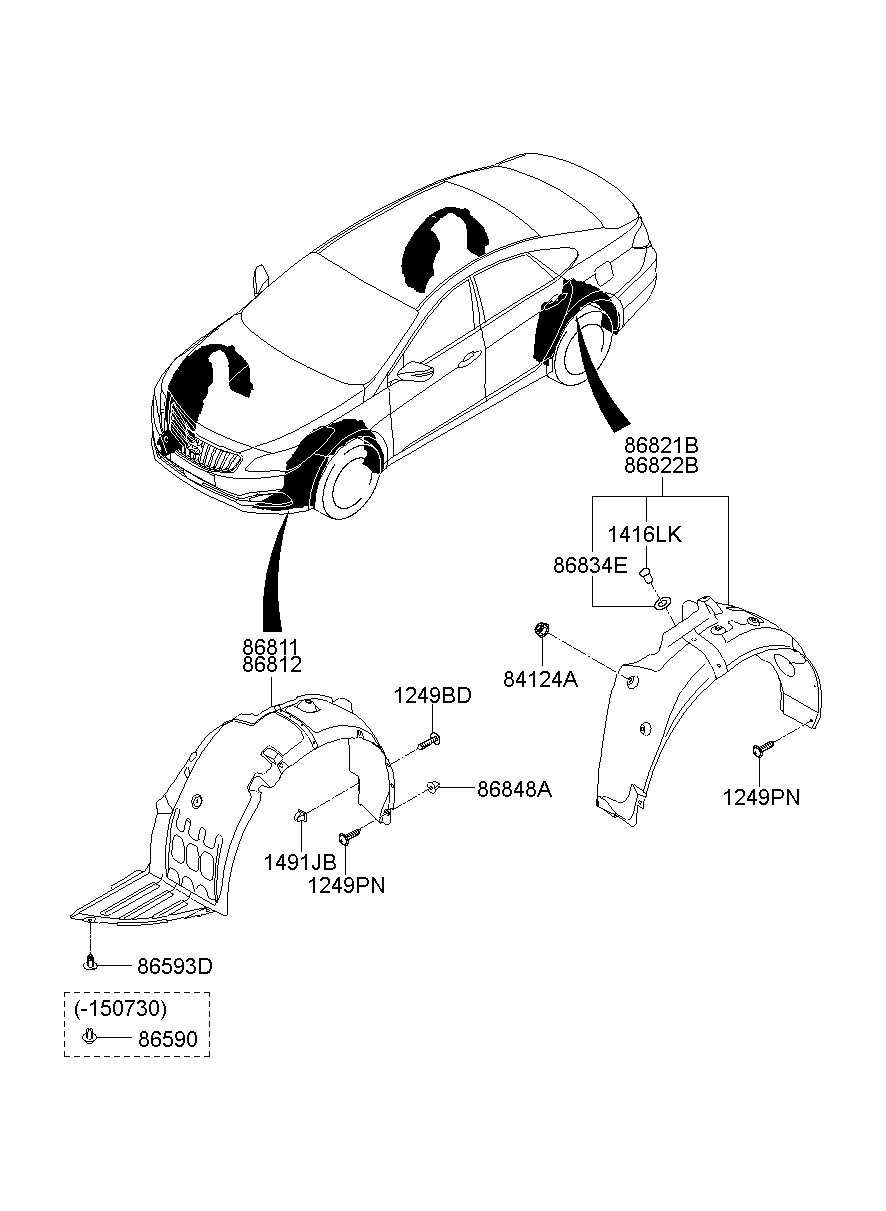 86821B
86822B
1416LK
86834E
84124A
1249PN
86811
86812
1249BD
86848A
1491JB
1249PN
86593D
(-150730)
86590