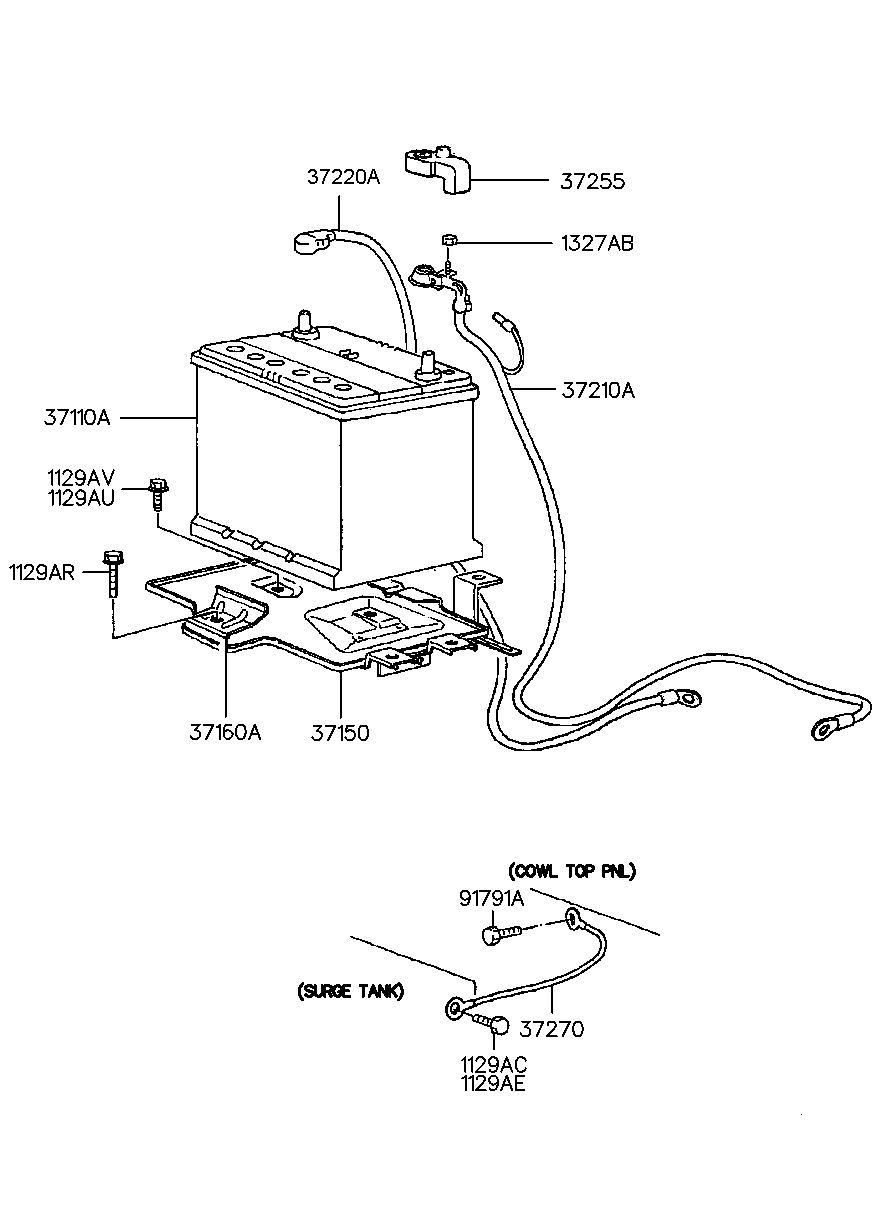 37220A
37255
1327AB
37210A
37110A
1129AV
1129AU
1129AR
37160A
37150
(COWL TOP PNL)
91791A
(SURGE TANK)
37270
1129AC
1129AE