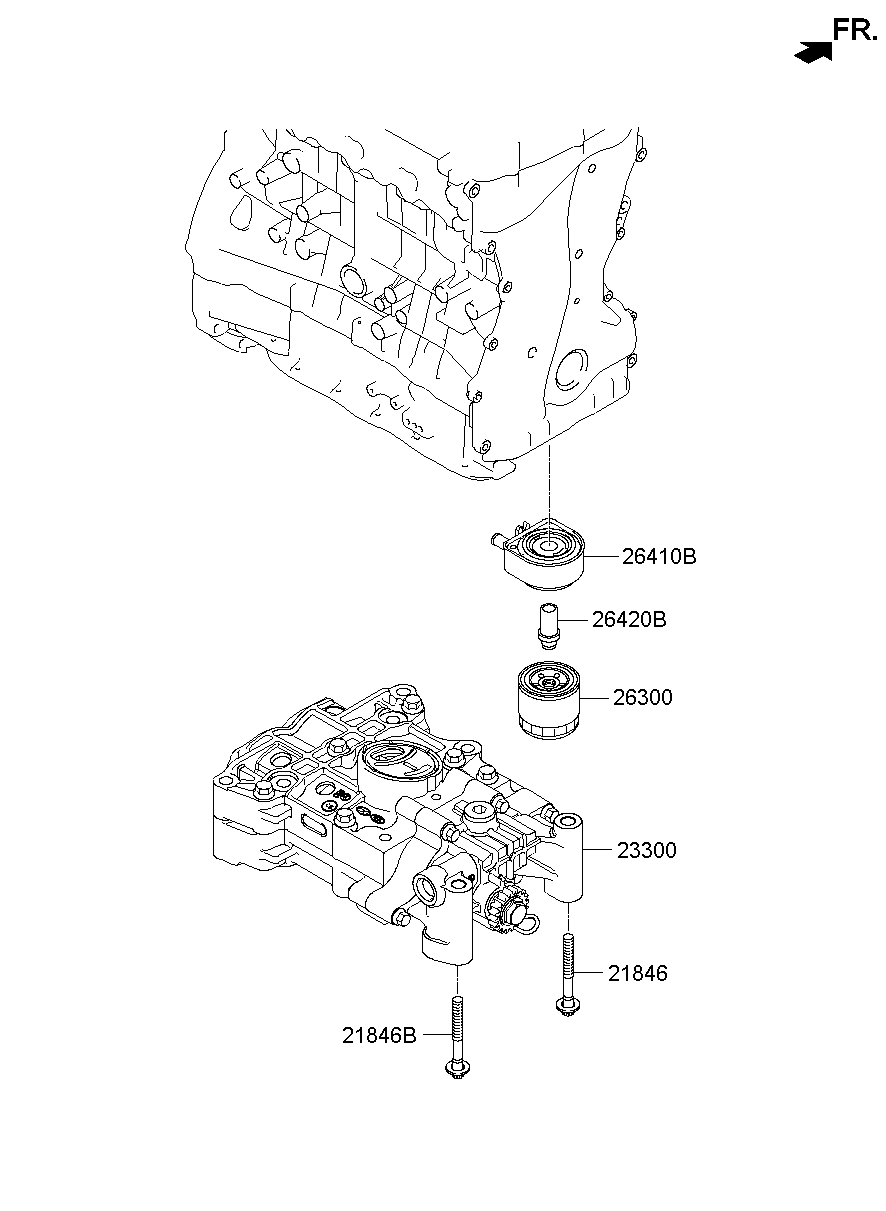 FR.

26410B

26420B

26300

23300

21846

21846B