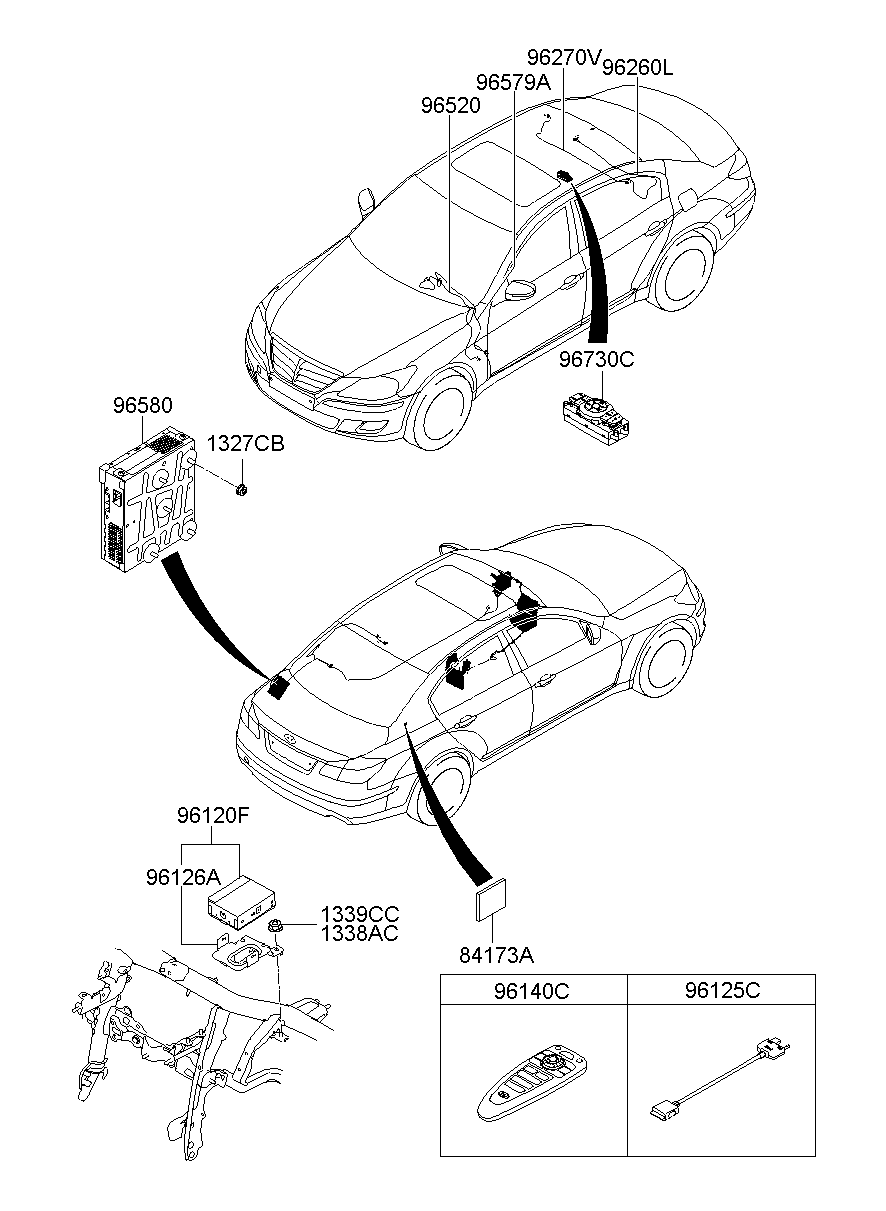 96270V
96260L
96579A
96520
96730C
96580
1327CB
96120F
96126A
1339CC
1338AC
84173A

| 96140C | 96125C |
|---|---|
| | |