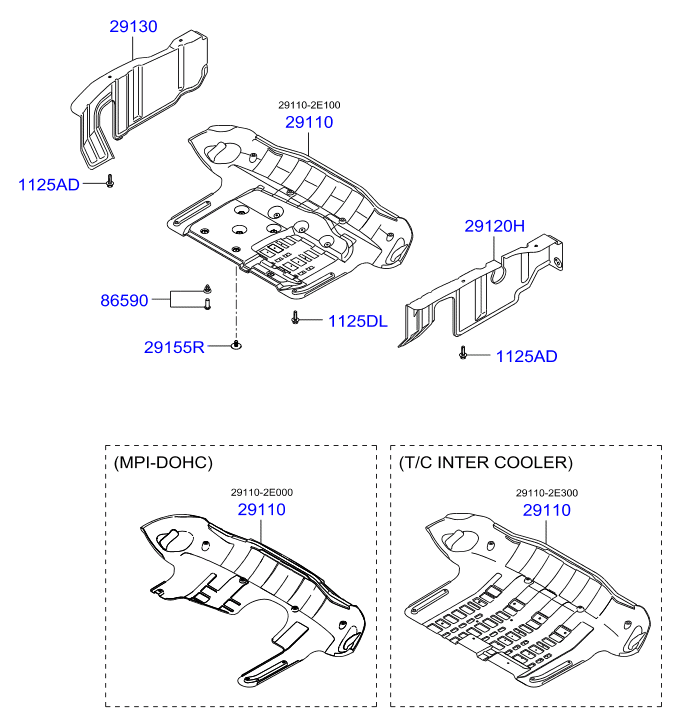 29130

29110-2E100
29110

1125AD

29120H

86590

1125DL

29155R

1125AD

(MPI-DOHC)

29110-2E000
29110

(T/C INTER COOLER)

29110-2E300
29110