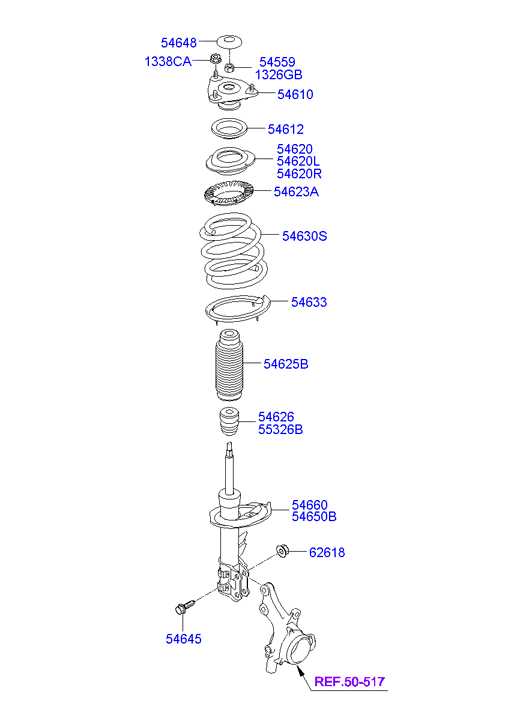 54648
1338CA
54559
1326GB
54610
54612
54620
54620L
54620R
54623A
54630S
54633
54625B
54626
55326B
54660
54650B
62618
54645
REF.50-517