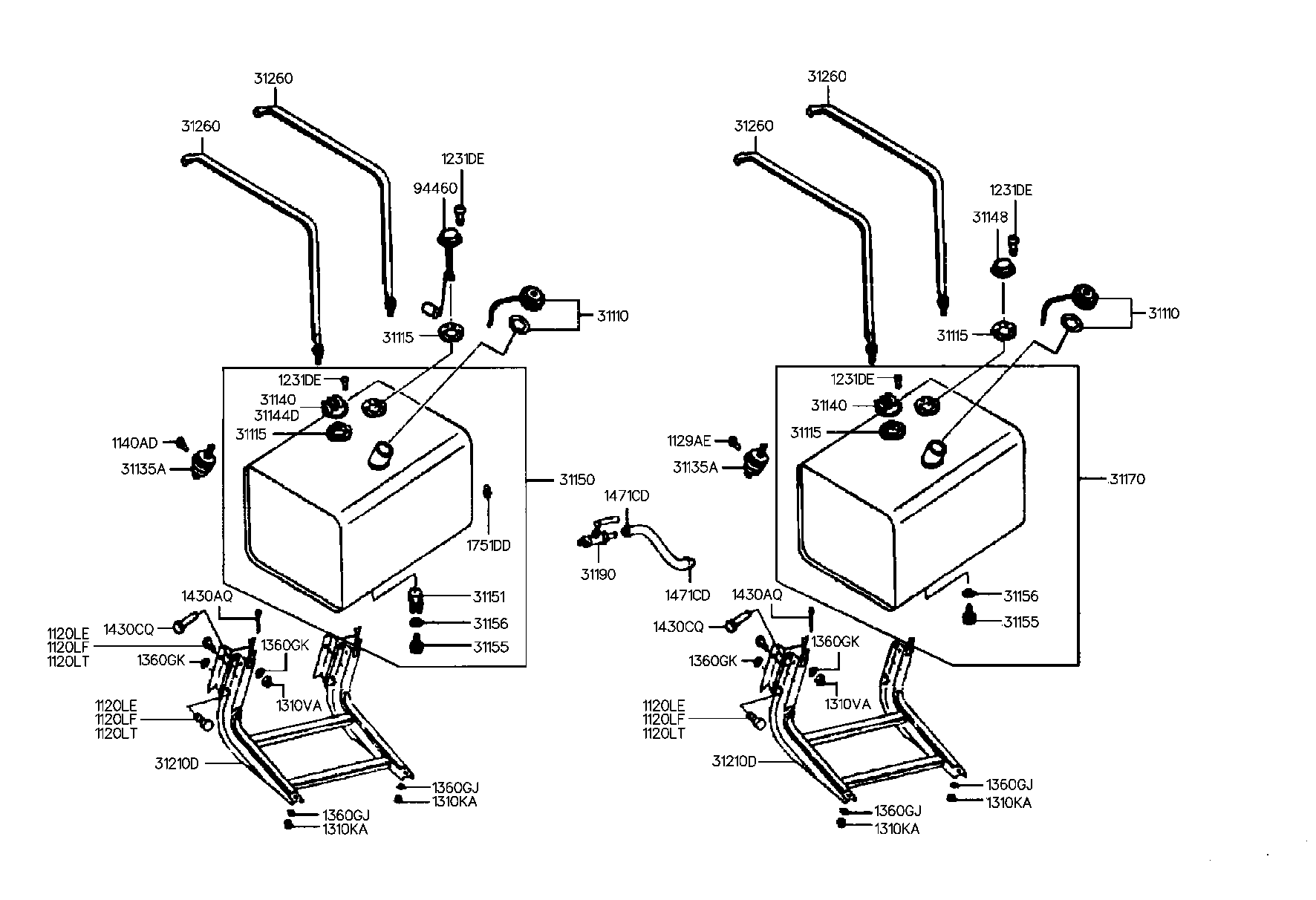 31260
31260
1231DE
94460
31115
31110
1231DE
31140
31144D
31115
1140AD
31135A
31150
1751DD
31151
31156
31155
1430AQ
1430CQ
1120LE
1120LF
1120LT
1360GK
1360GK
1310VA
1120LE
1120LF
1120LT
31210D
1360GJ
1310KA
1360GJ
1310KA

1471CD
31190
1471CD

31260
31260
1231DE
31148
31115
31110
1231DE
31140
31115
1129AE
31135A
31170
31156
31155
1430AQ
1430CQ
1360GK
1360GK
1310VA
1120LE
1120LF
1120LT
31210D
1360GJ
1310KA
1360GJ
1310KA