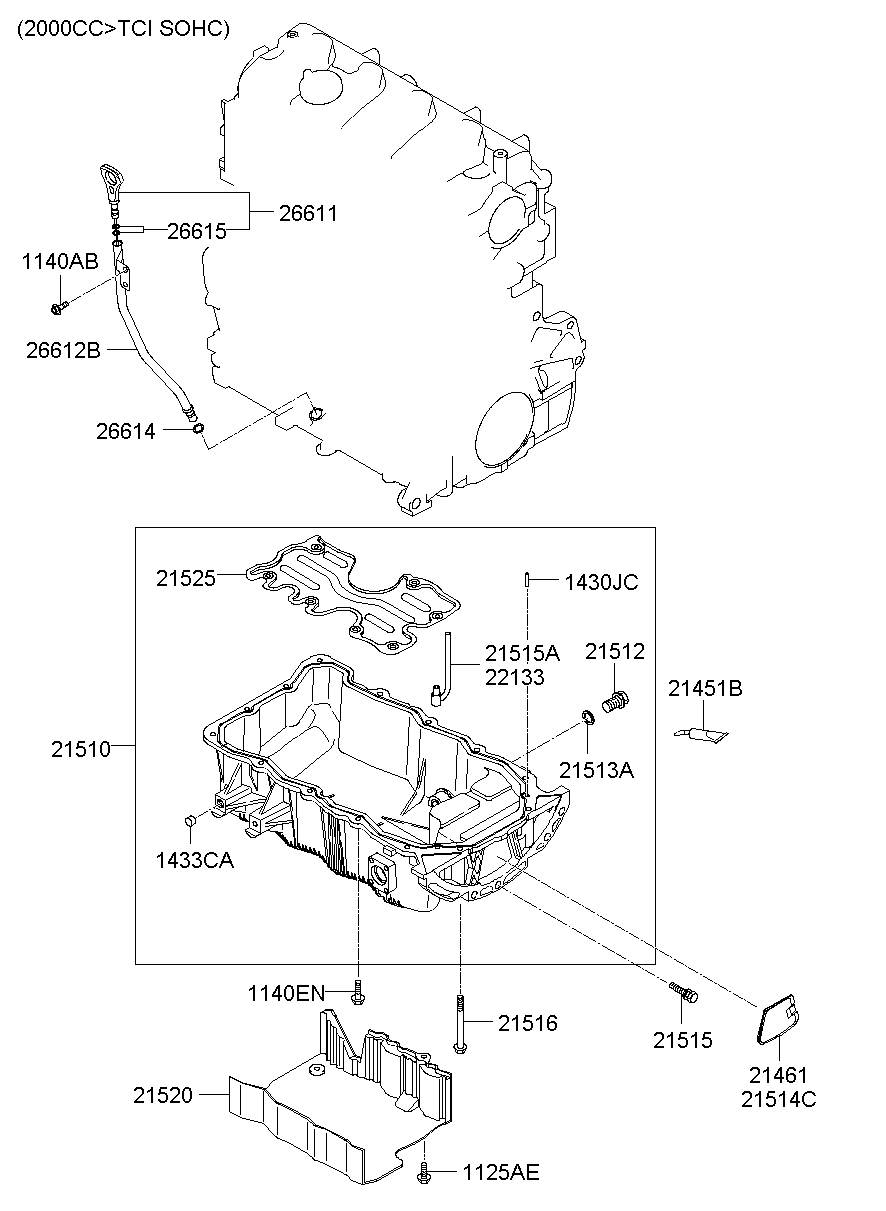 (2000CC>TCI SOHC)

26611
26615
1140AB
26612B
26614

21525
1430JC
21515A
22133
21512
21451B
21510
21513A
1433CA

1140EN
21516
21515
21461
21514C
21520
1125AE