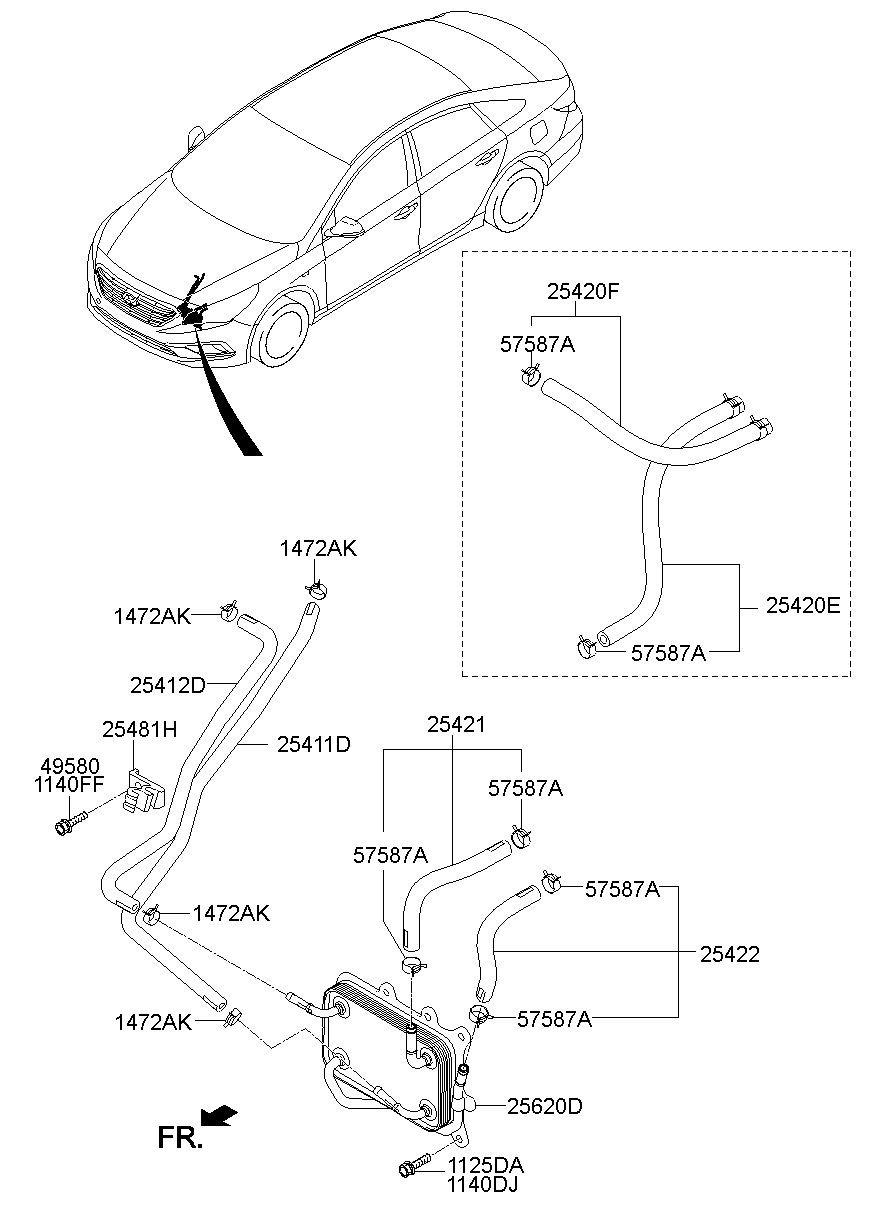 25420F
57587A
25420E
57587A
1472AK
1472AK
25412D
25481H
25411D
49580
1140FF
25421
57587A
57587A
57587A
1472AK
25422
1472AK
57587A
25620D
FR.
1125DA
1140DJ