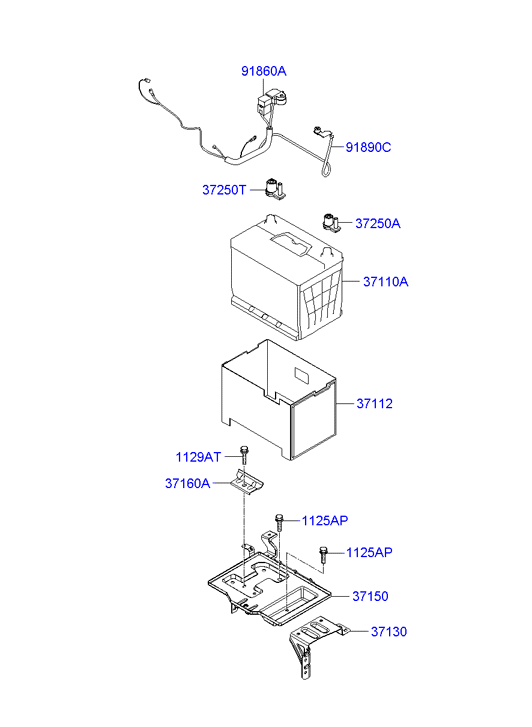 91860A
91890C
37250T
37250A
37110A
37112
1129AT
37160A
1125AP
1125AP
37150
37130