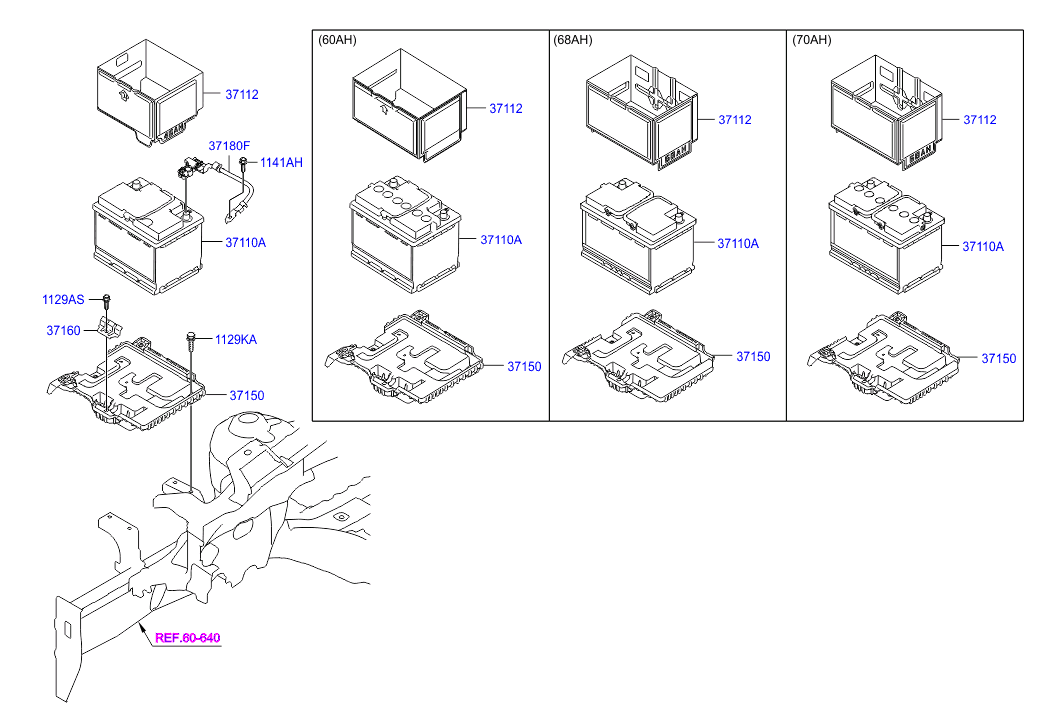 37112
37180F
1141AH
37110A
1129AS
37160
1129KA
37150
REF.60-640

(60AH)
37112
37110A
37150

(68AH)
37112
37110A
37150

(70AH)
37112
37110A
37150