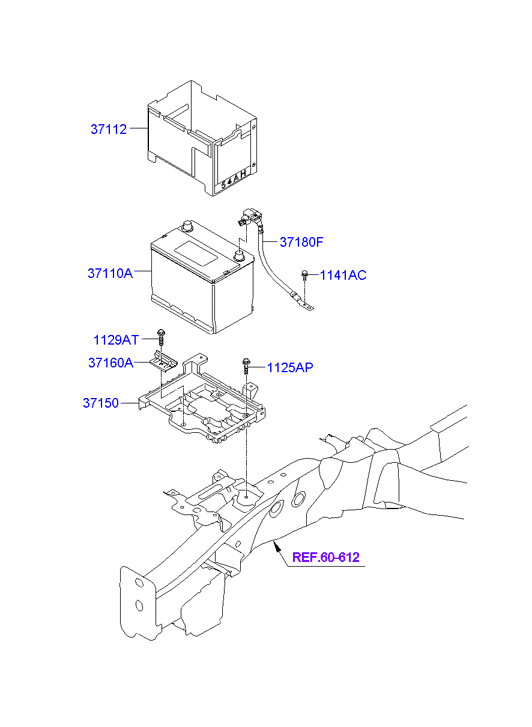 37112

54AH

37180F

37110A

1141AC

1129AT

37160A

1125AP

37150

REF.60-612