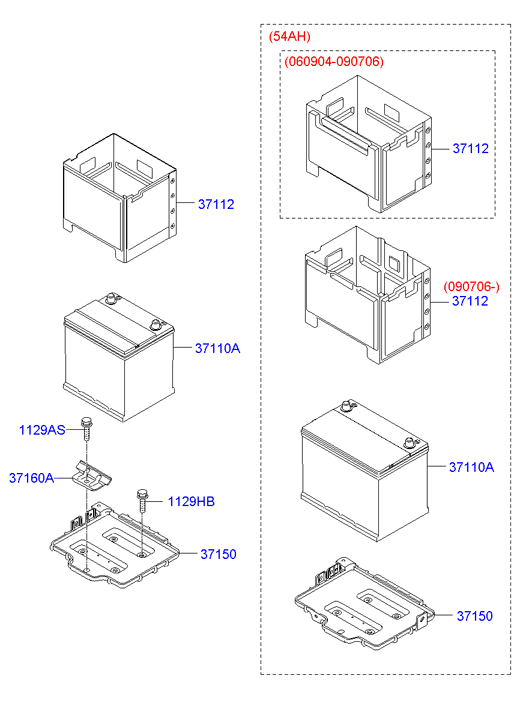 37112

37110A

1129AS

37160A

1129HB

37150

(54AH)

(060904-090706)

37112

(090706-)

37112

37110A

37150