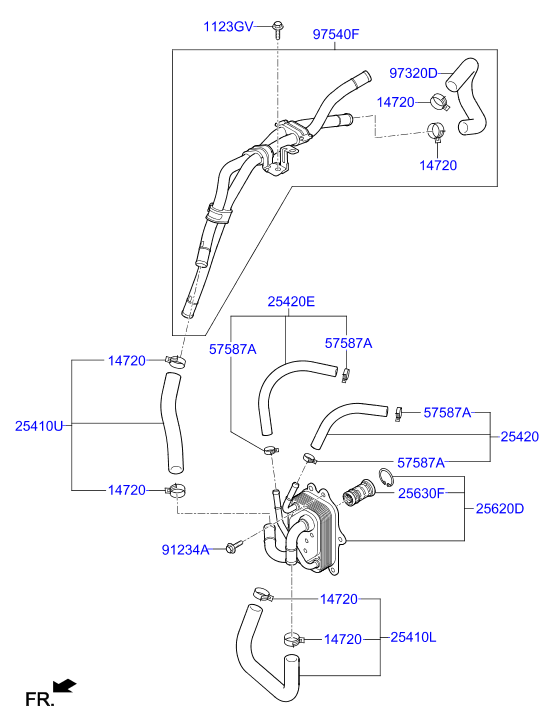 1123GV
97540F
97320D
14720
14720
25420E
57587A
57587A
14720
25410U
57587A
25420
57587A
14720
25630F
25620D
91234A
14720
14720
25410L
FR.