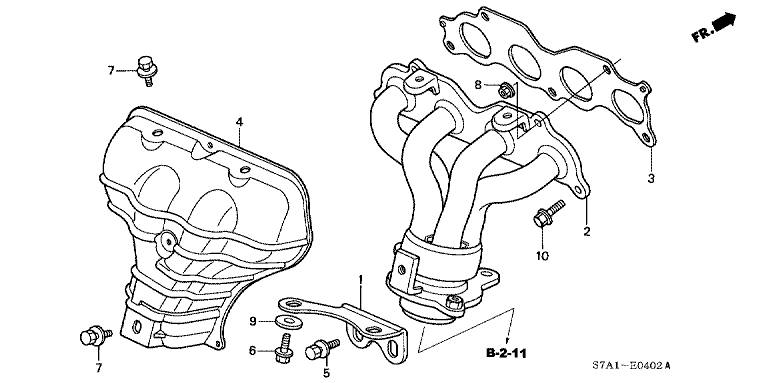 FR.

7

4

8

3

2

10

1

9

6

5

7

B-2-11

S7A1-E0402A