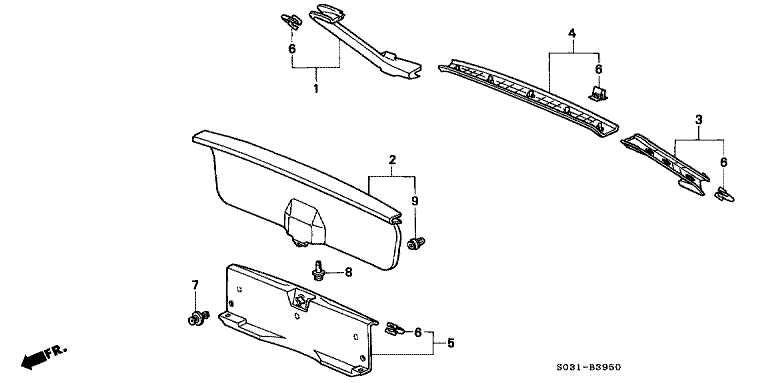 6
1
4
6
3
6
2
9
8
7
6
5
FR.
S031-B3950