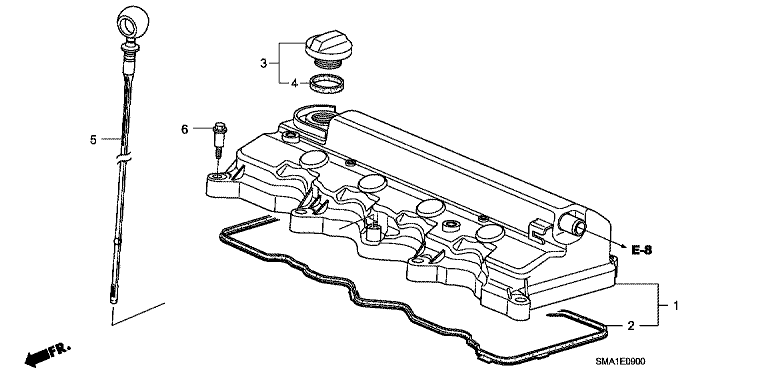 3
4
5
6
E-8
1
2
FR.
SMA1E0900