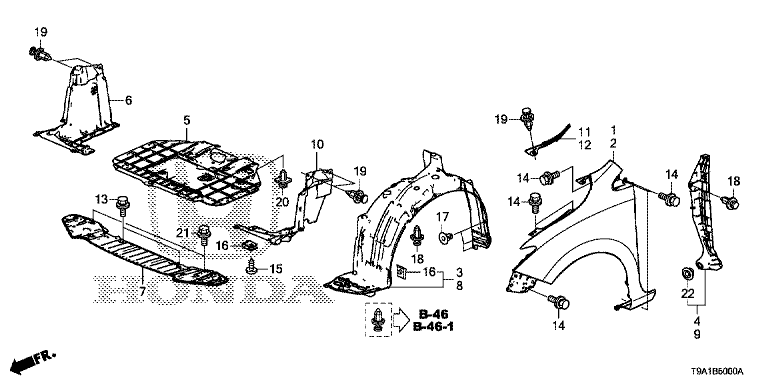 19
6
5
10
19
20
13
21
16
15
7
HONDA
17
18
16
3
8
B-46
B-46-1
19
11
12
1
2
14
14
14
18
14
22
4
9
FR.
T9A1B5000A