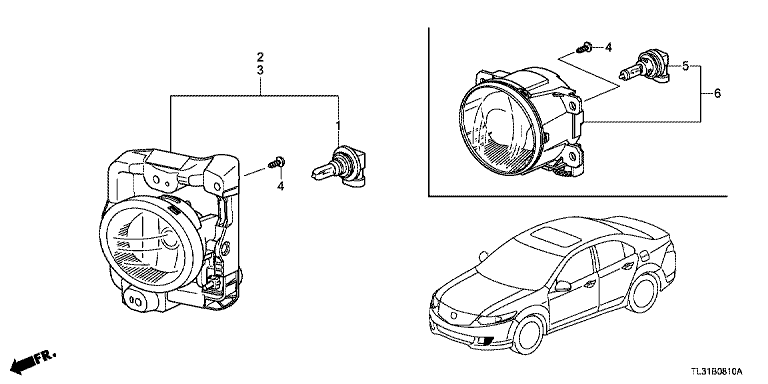 2
3
1
4
4
5
6
FR.
TL31B0810A