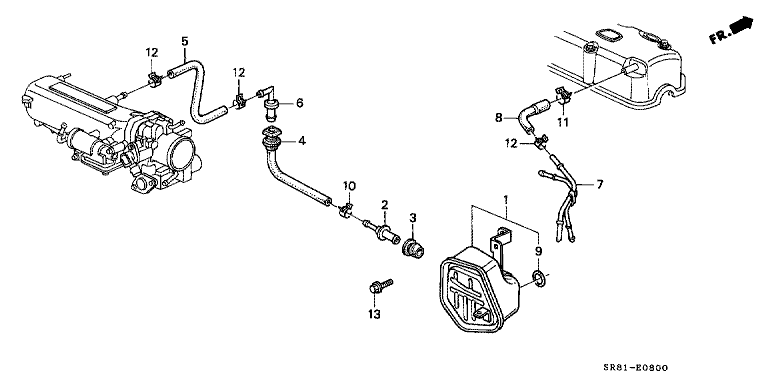 FR.
12
5
12
6
4
10
2
3
13
1
9
8
11
12
7
SR81-E0800