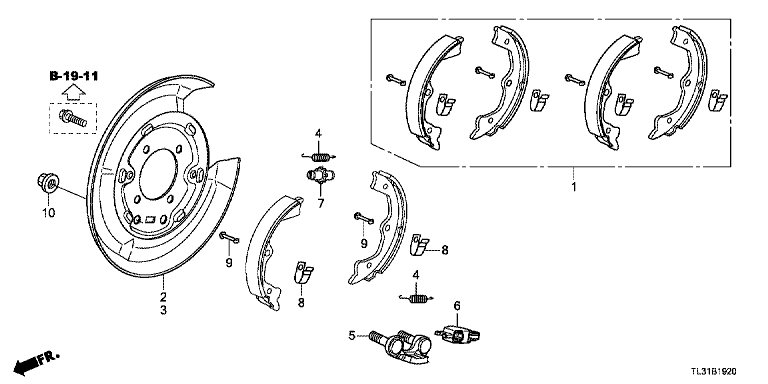 B-19-11

10

2
3

9

8

4

7

9

8

4

5

6

1

FR.

TL31B1920