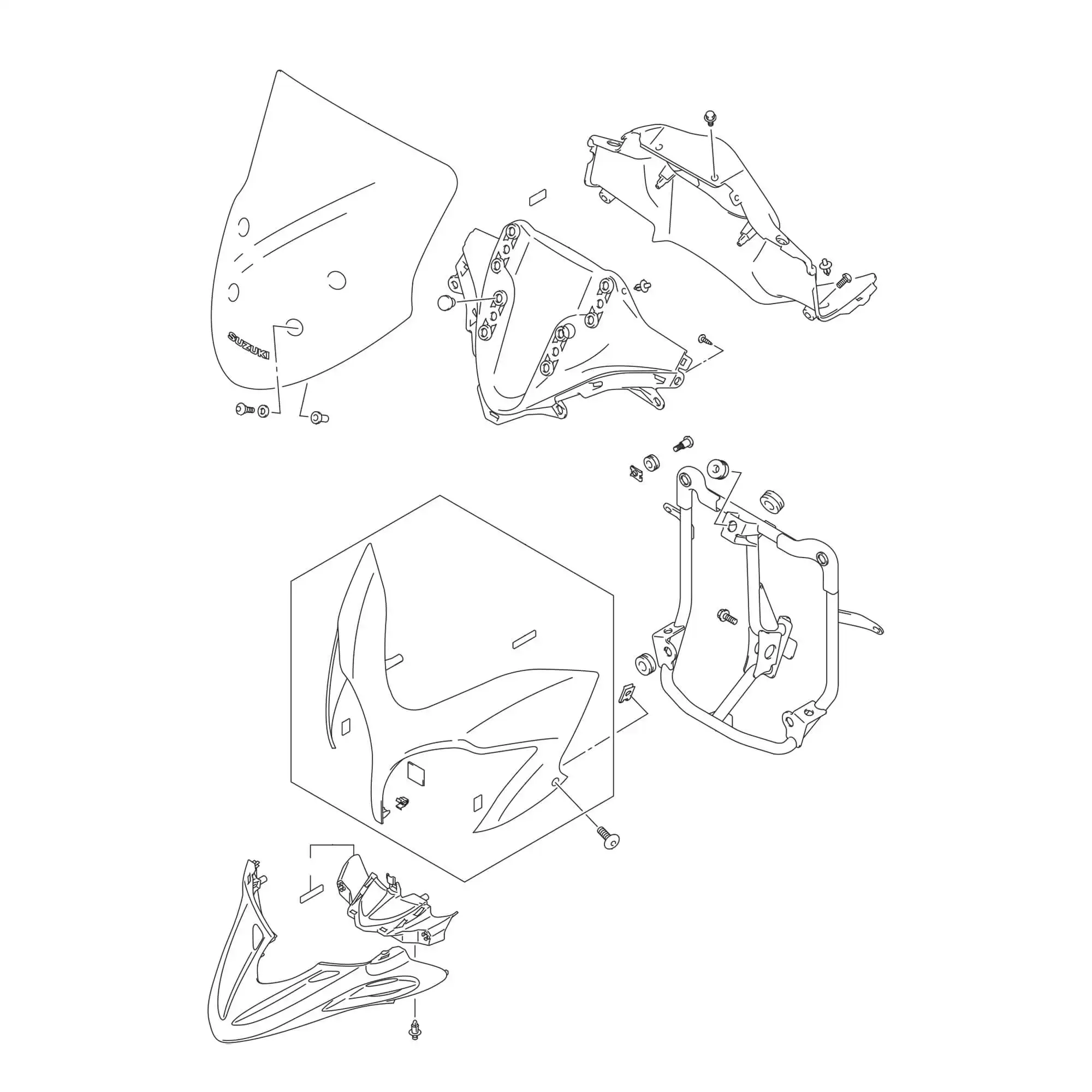 SUZUKI