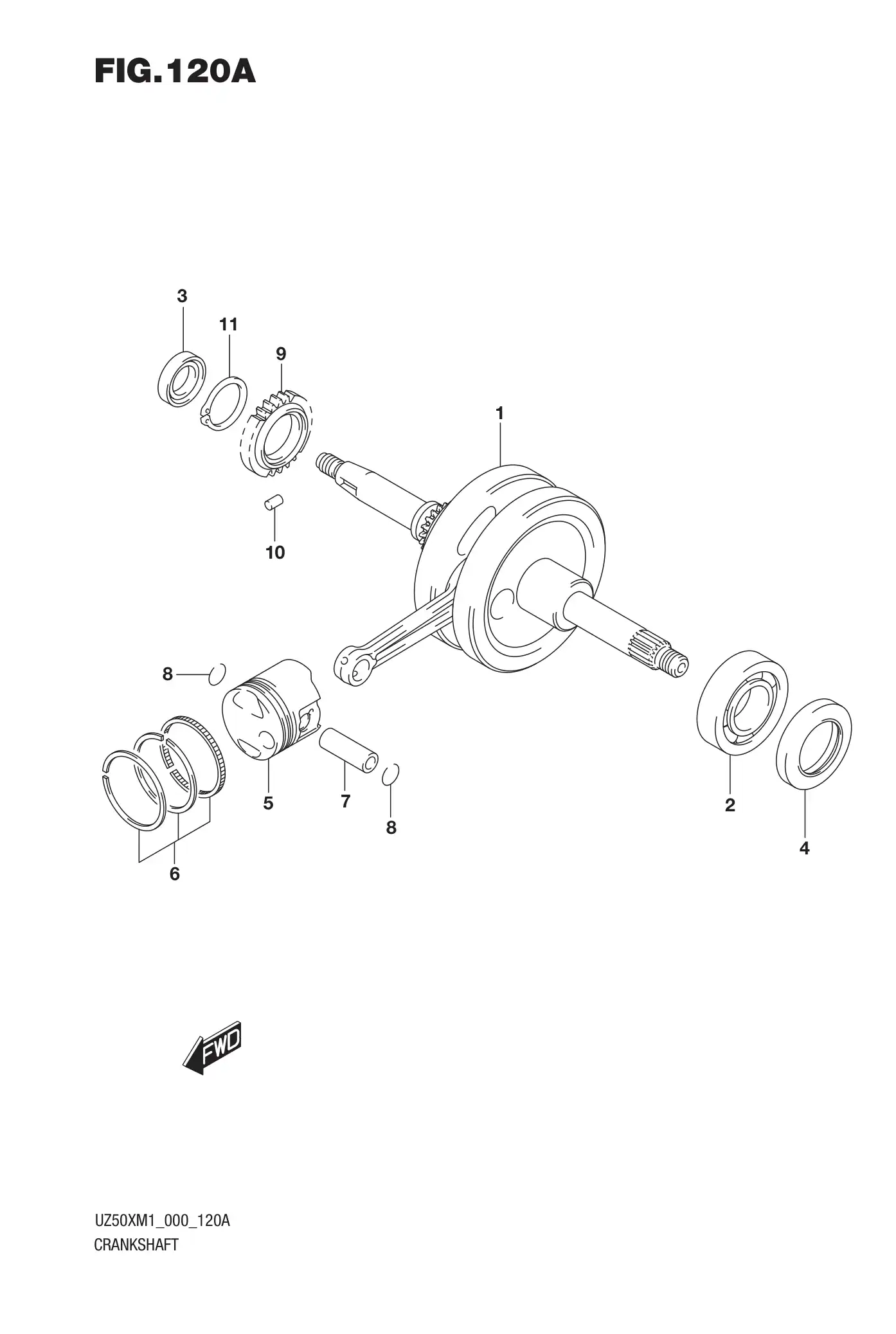 FIG.120A

3
11
9
1
10
8
5
7
8
6
2
4

FWD

UZ50XM1_000_120A
CRANKSHAFT