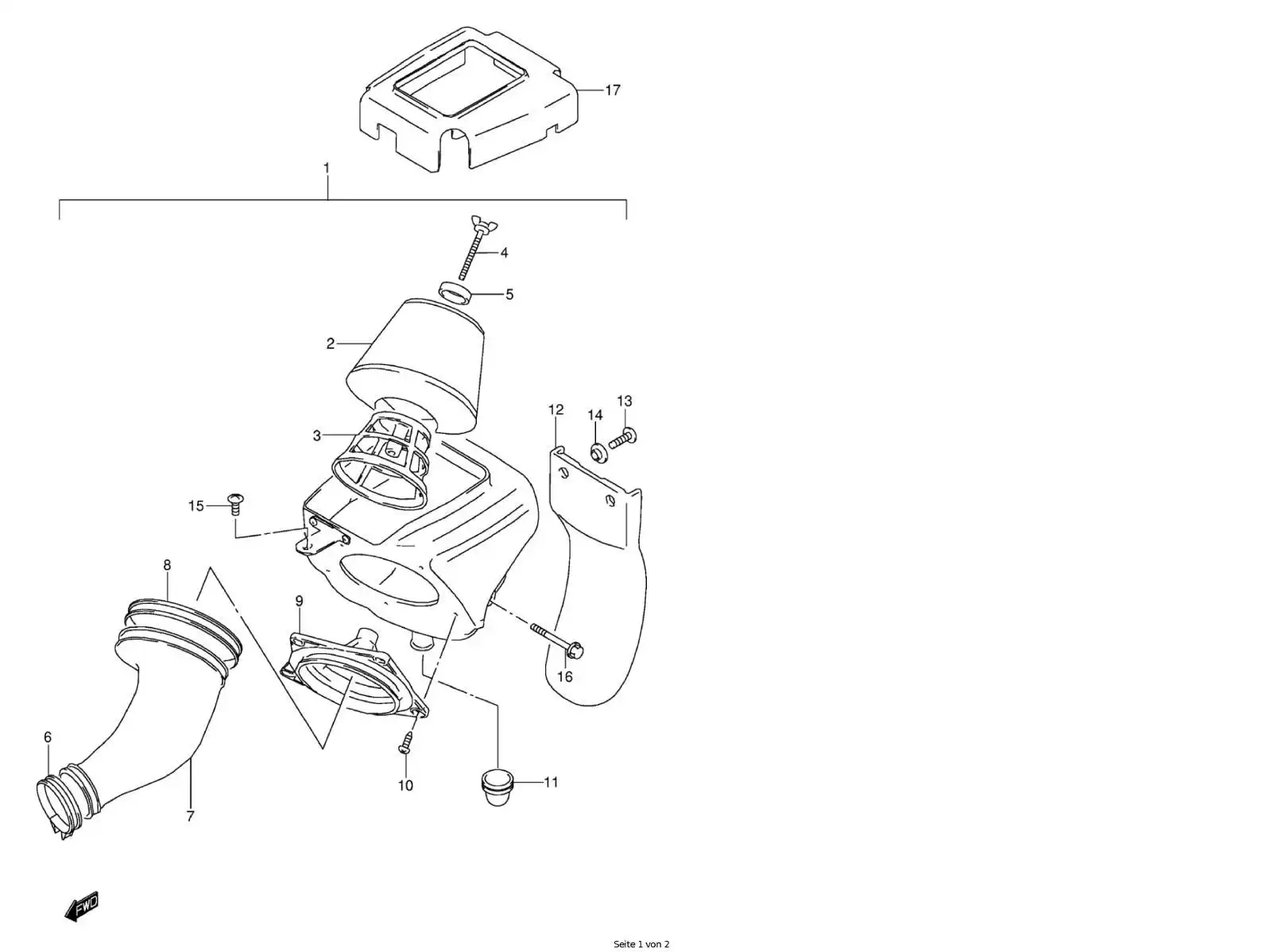 17
1
4
5
2
12
14
13
3
15
8
9
16
6
10
11
7
FWD
Seite 1 von 2