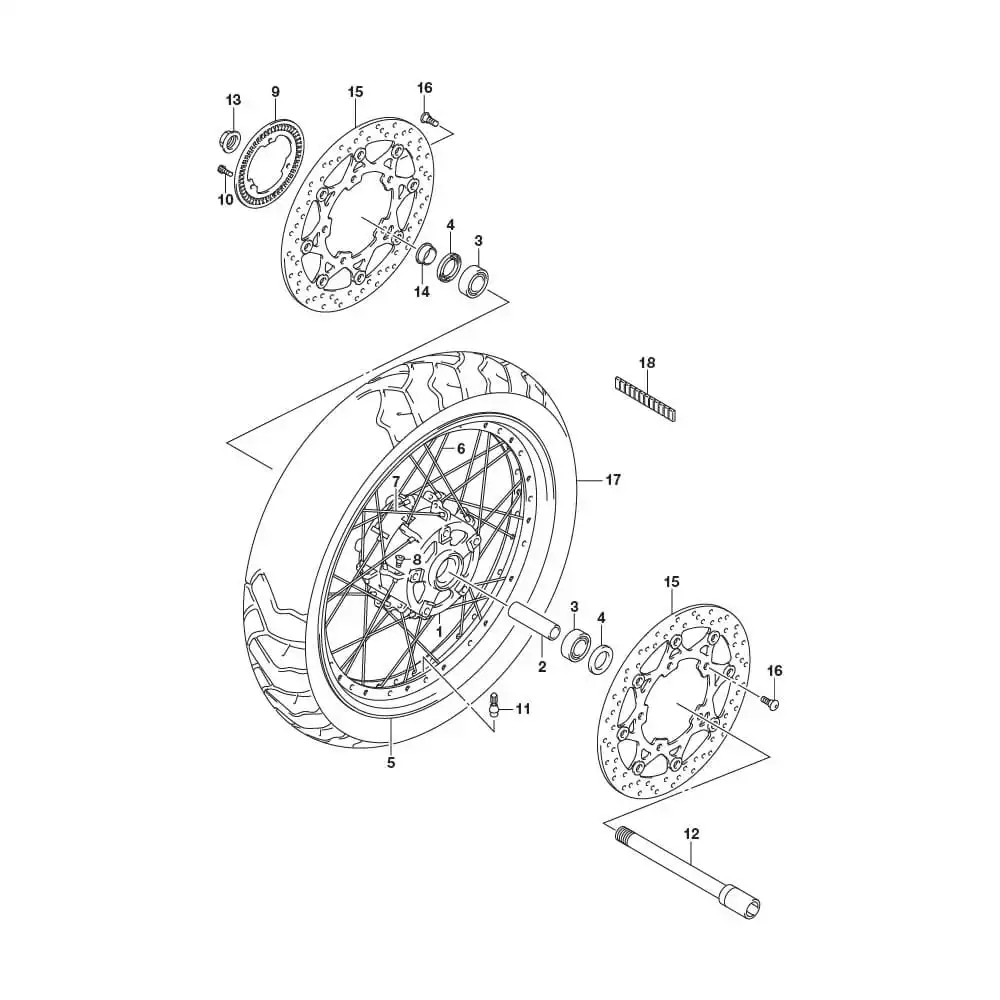 13
9
15
16
10
4
3
14
18
6
17
7
8
1
3
4
15
2
16
11
5
12